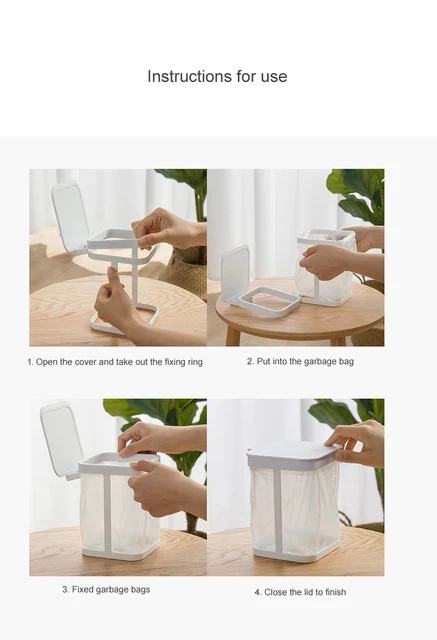 Instructions for use

1. Open the cover and take out the fixing ring

2. Put into the garbage bag

3. Fixed garbage bags

4. Close the lid to finish