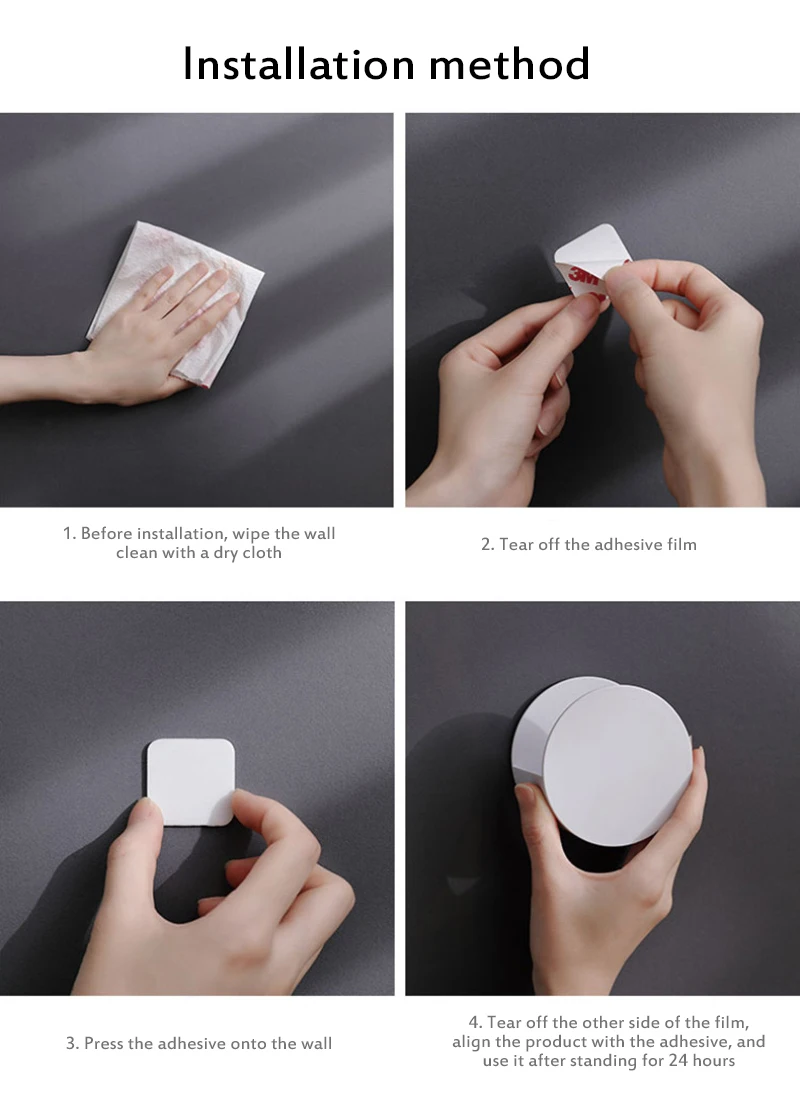 Installation method

3M

1. Before installation, wipe the wall clean with a dry cloth

2. Tear off the adhesive film

3. Press the adhesive onto the wall

4. Tear off the other side of the film, align the product with the adhesive, and use it after standing for 24 hours