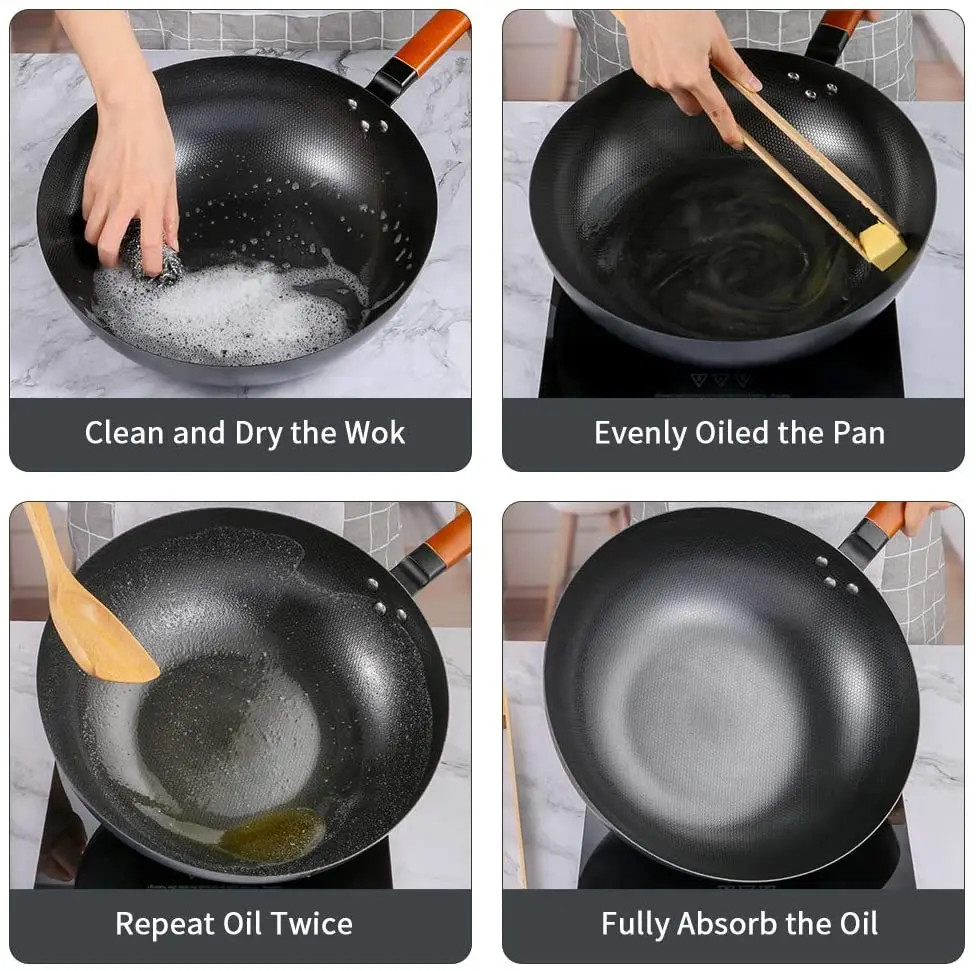 Clean and Dry the Wok

Evenly Oiled the Pan

Repeat Oil Twice

Fully Absorb the Oil