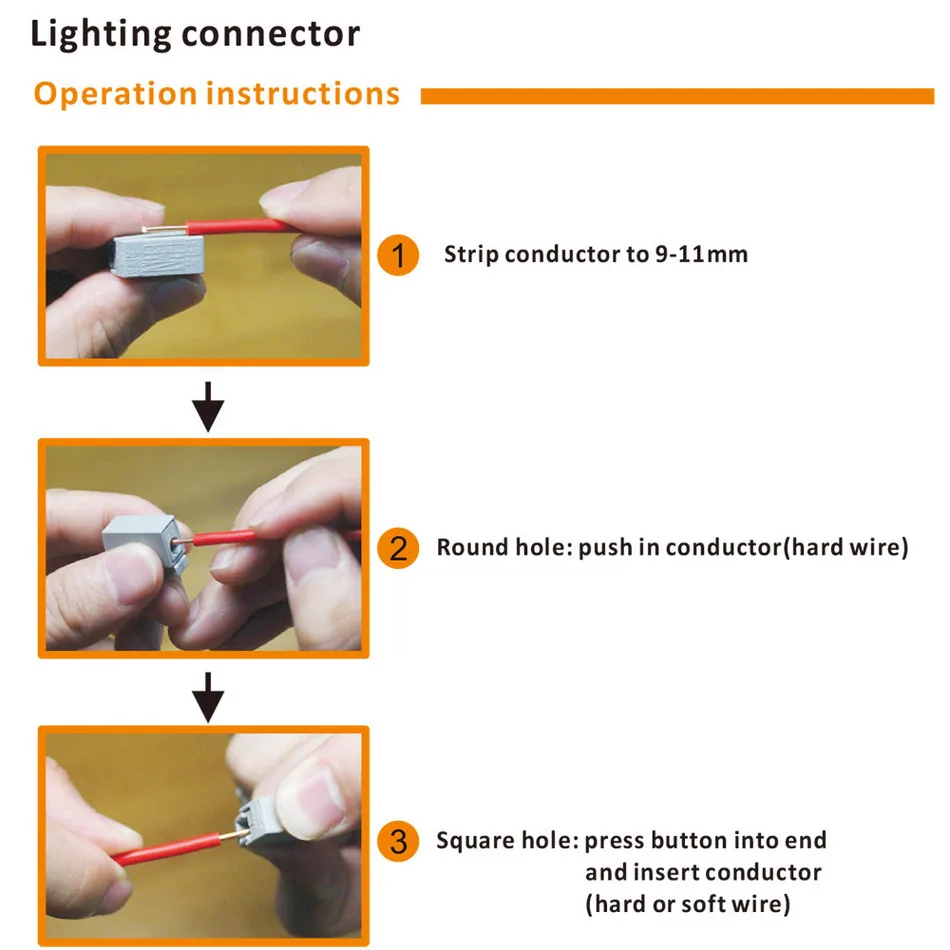 Lighting connector

Operation instructions

1 Strip conductor to 9-11mm

2 Round hole: push in conductor(hard wire)

3 Square hole: press button into end and insert conductor (hard or soft wire)