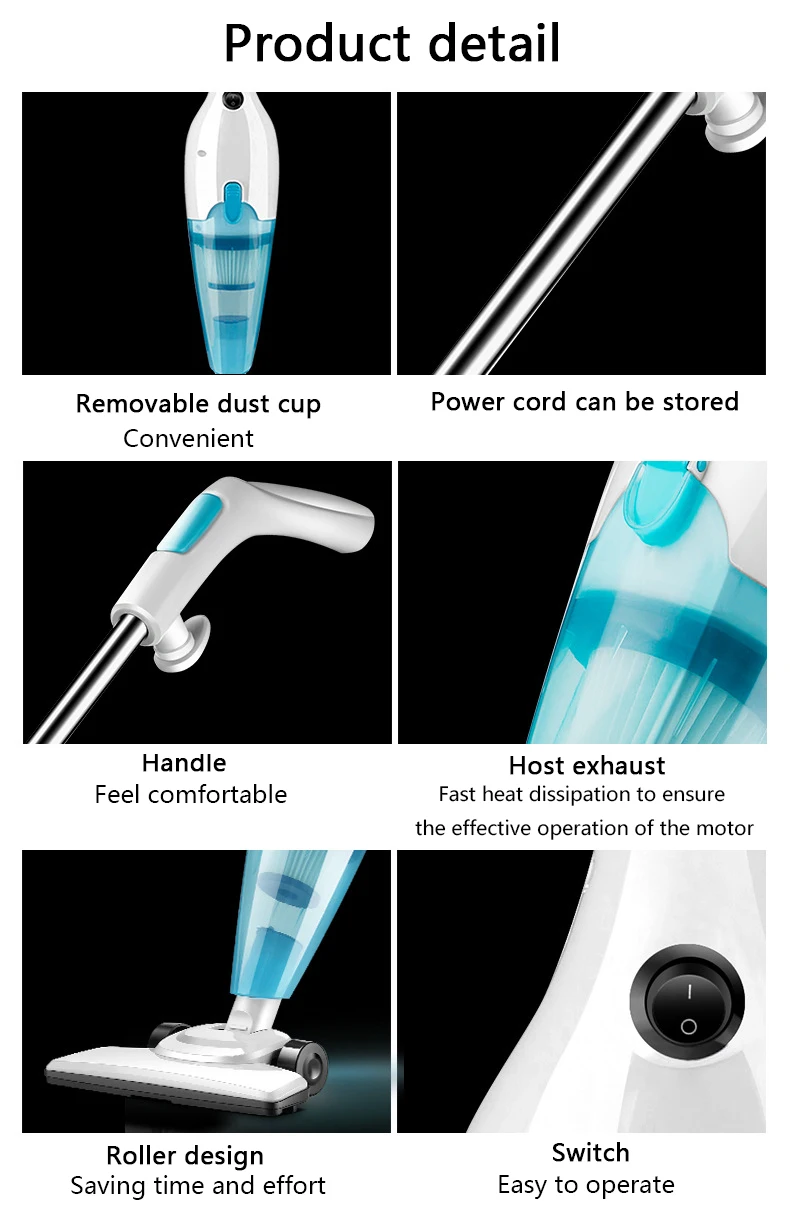 Product detail

Removable dust cup
Convenient

Power cord can be stored

Handle
Feel comfortable

Host exhaust
Fast heat dissipation to ensure the effective operation of the motor

Roller design
Saving time and effort

Switch
Easy to operate