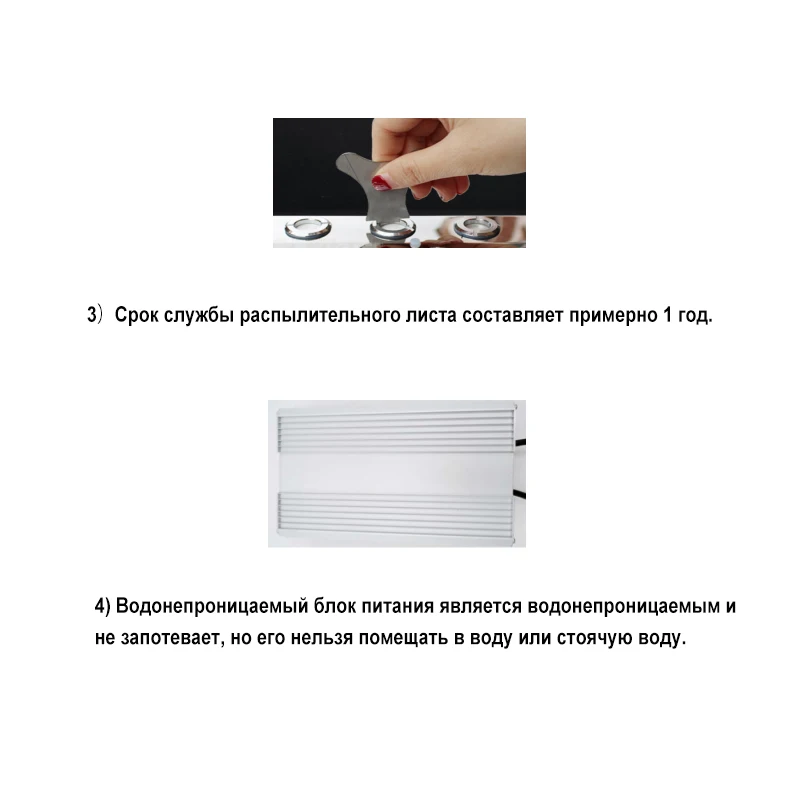 3）Срок службы распылительного листа составляет примерно 1 год.

4) Водонепроницаемый блок питания является водонепроницаемым и не запотевает, но его нельзя помещать в воду или стоячую воду.