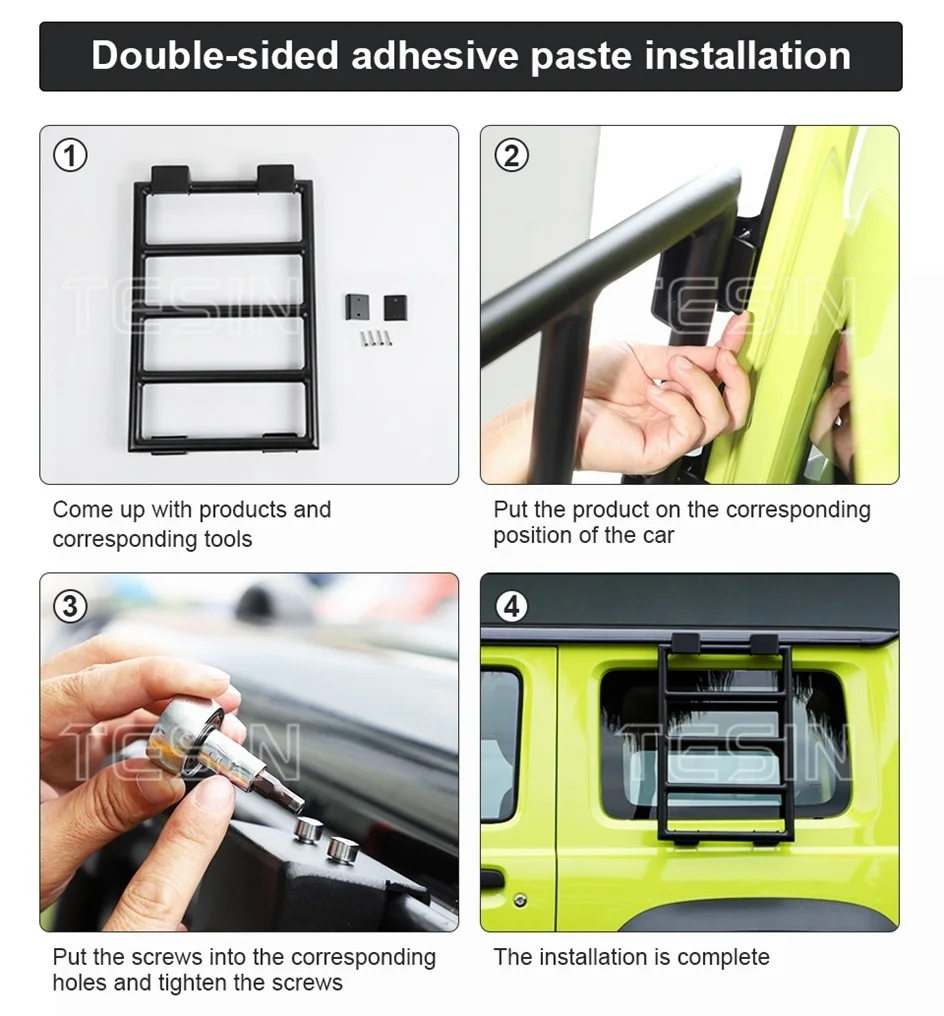 Double-sided adhesive paste installation

①
TESIN

Come up with products and corresponding tools

②
TESIN

Put the product on the corresponding position of the car

③
TESIN

Put the screws into the corresponding holes and tighten the screws

④
TESIN

The installation is complete