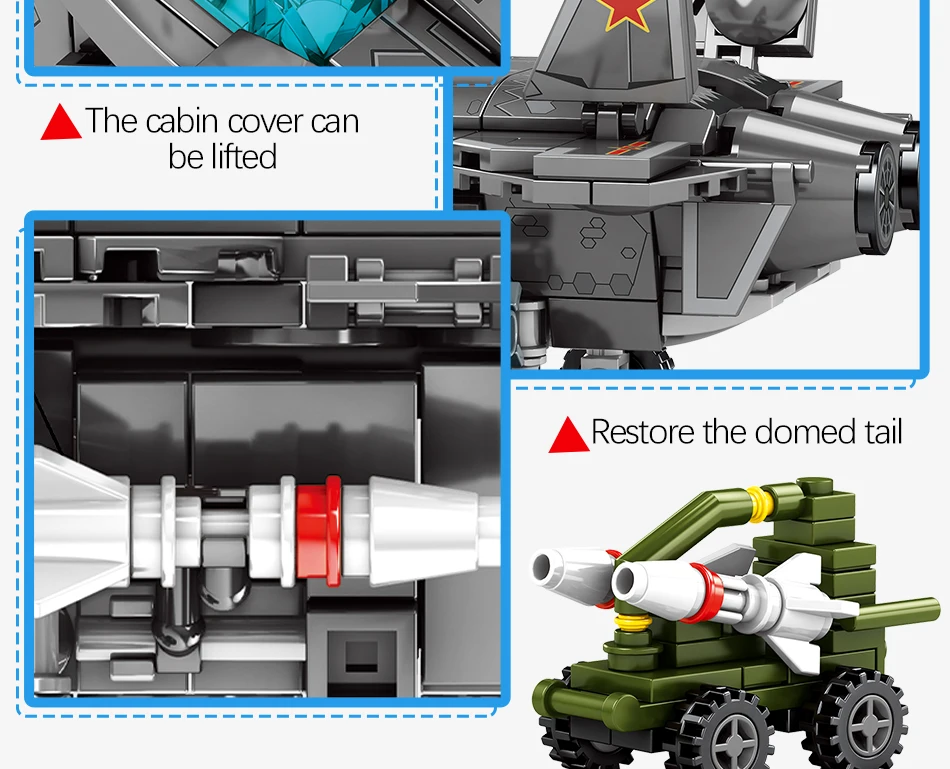 The cabin cover can be lifted

Restore the domed tail