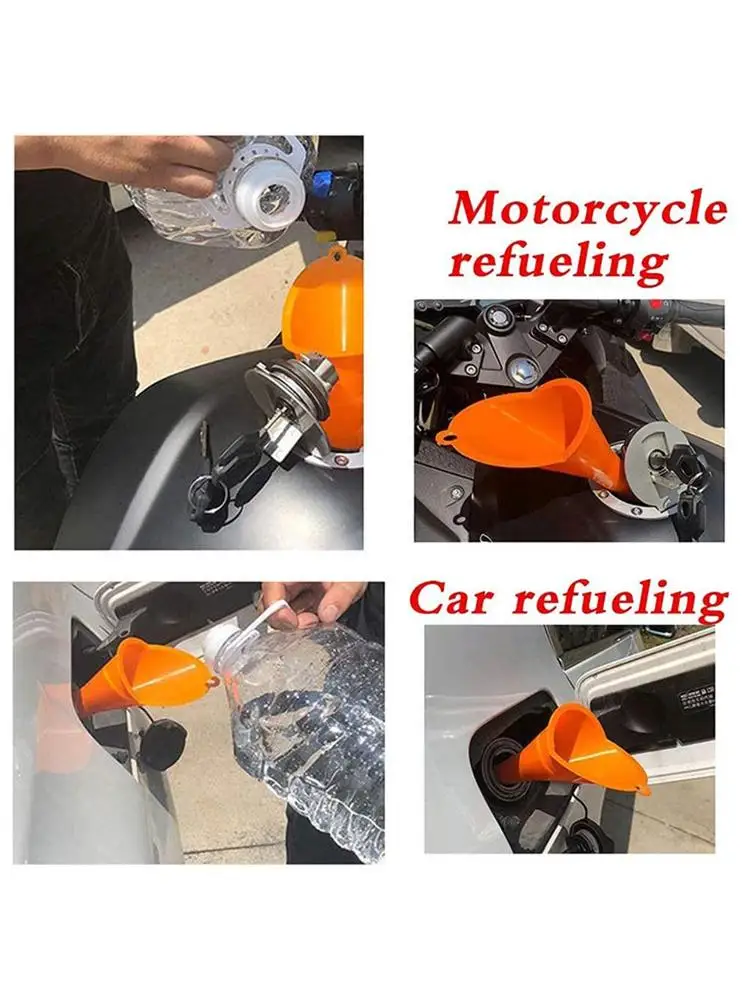 Motorcycle refueling

Car refueling