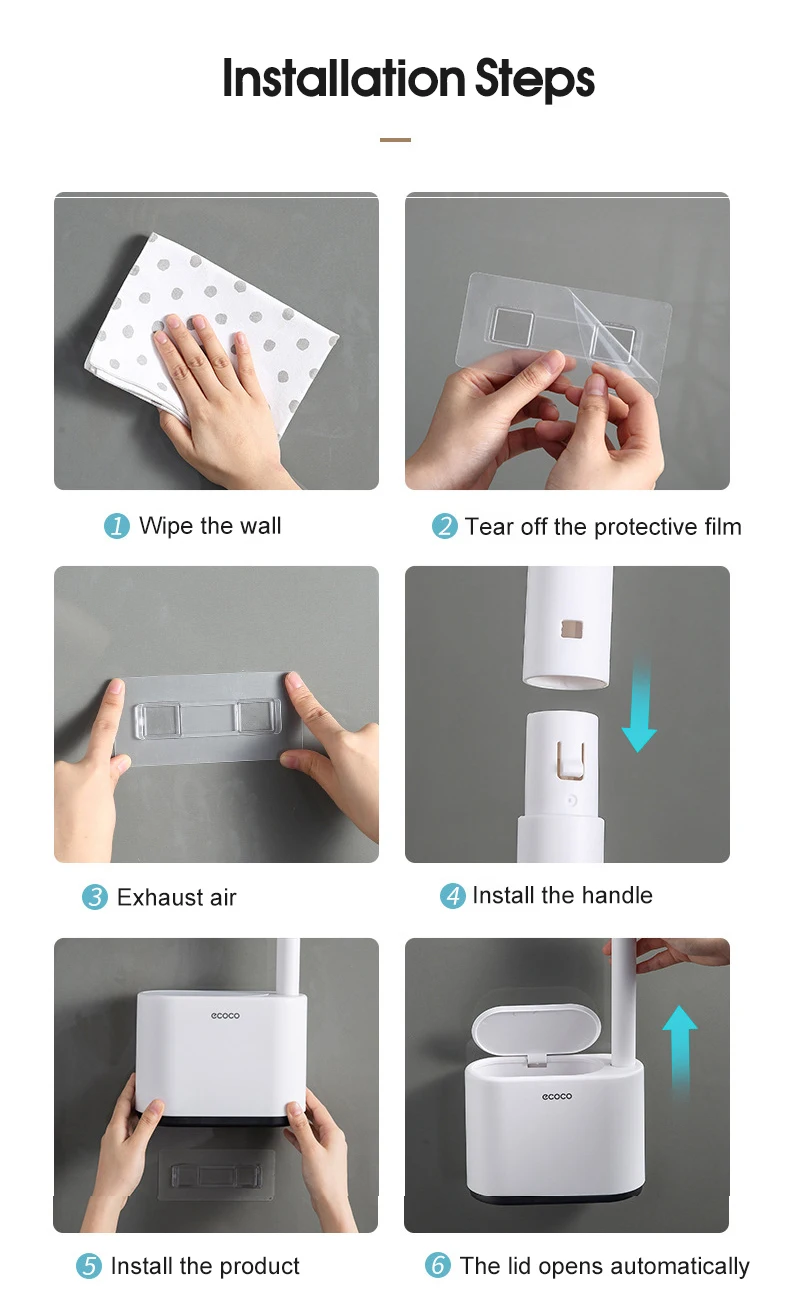 Installation Steps

1 Wipe the wall

2 Tear off the protective film

3 Exhaust air

4 Install the handle

ecoco

5 Install the product

ecoco

6 The lid opens automatically