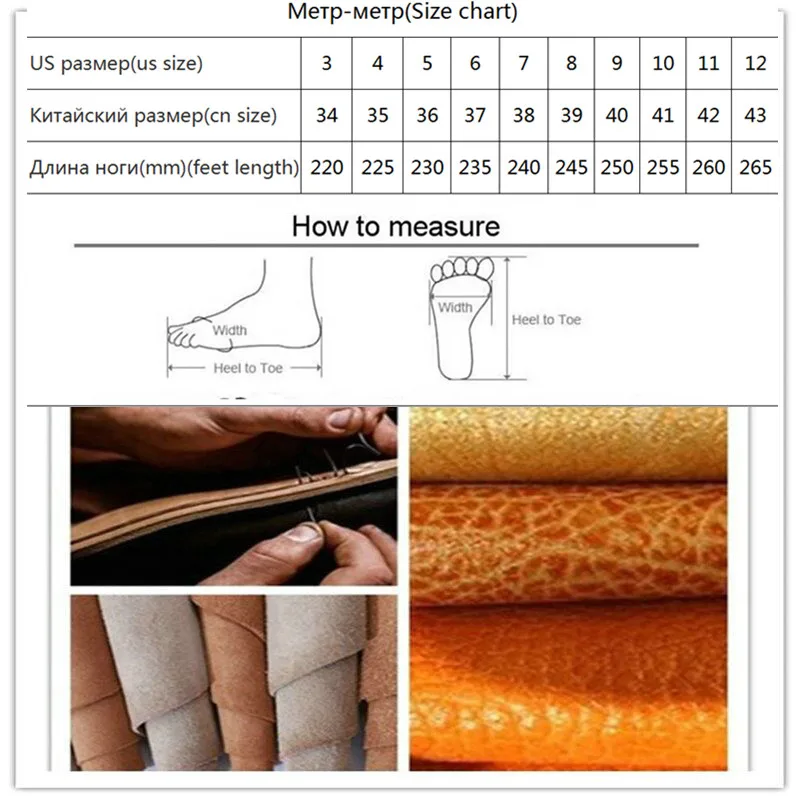 Метр-метр(Size chart)

| US размер(us size) | 3 | 4 | 5 | 6 | 7 | 8 | 9 | 10 | 11 | 12 |
|---|---|---|---|---|---|---|---|---|---|---|
| Китайский размер(cn size) | 34 | 35 | 36 | 37 | 38 | 39 | 40 | 41 | 42 | 43 |
| Длина ноги(mm)(feet length) | 220 | 225 | 230 | 235 | 240 | 245 | 250 | 255 | 260 | 265 |

How to measure

Width
Heel to Toe

Width
Heel to Toe