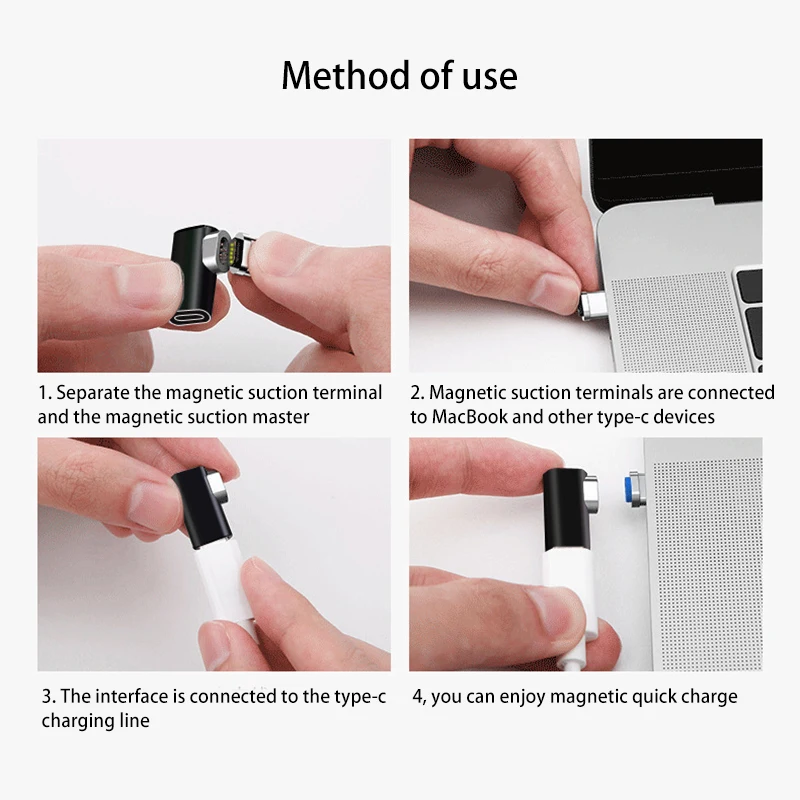 Method of use

1. Separate the magnetic suction terminal and the magnetic suction master

2. Magnetic suction terminals are connected to MacBook and other type-c devices

3. The interface is connected to the type-c charging line

4, you can enjoy magnetic quick charge