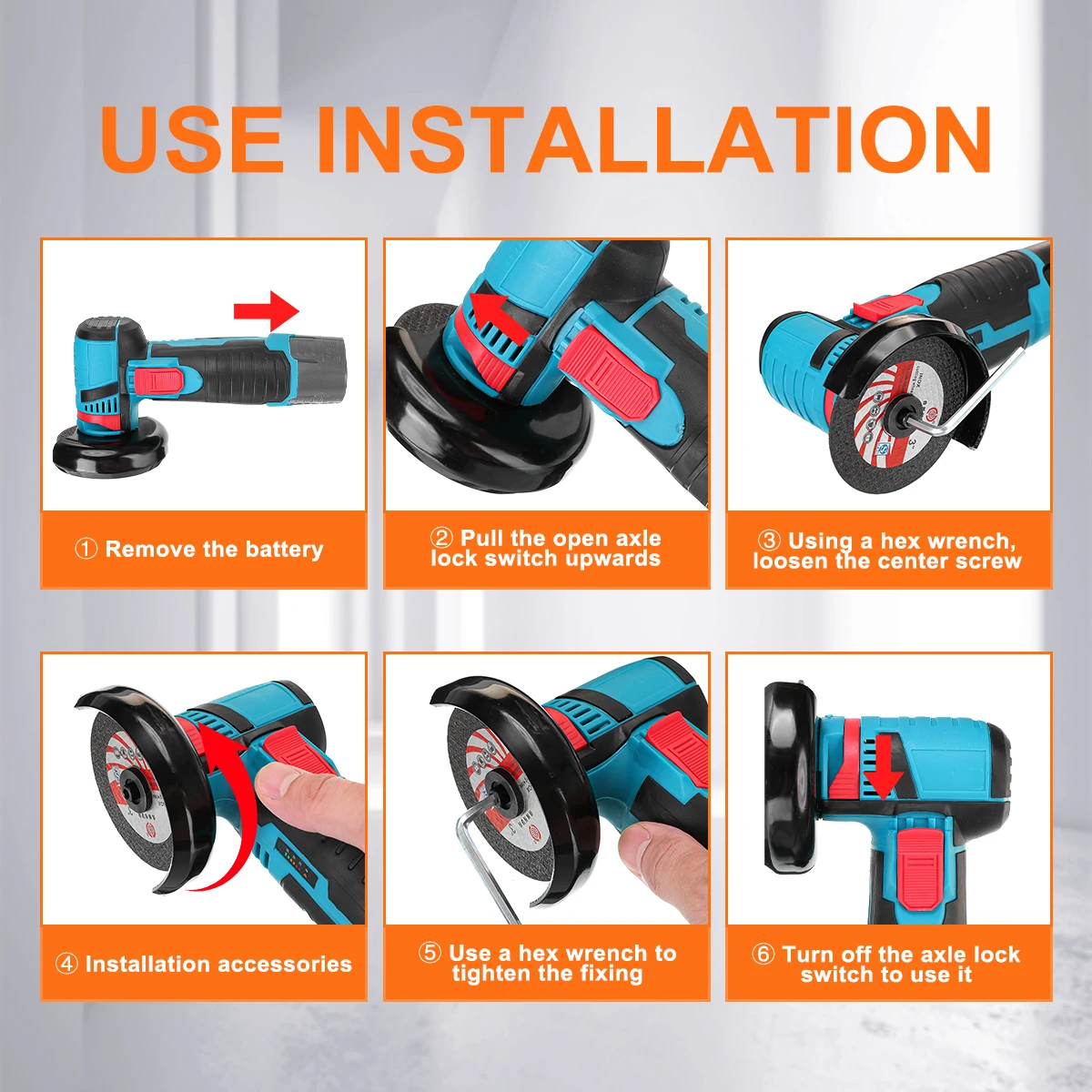 USE INSTALLATION

① Remove the battery

② Pull the open axle lock switch upwards

③ Using a hex wrench, loosen the center screw

④ Installation accessories

⑤ Use a hex wrench to tighten the fixing

⑥ Turn off the axle lock switch to use it