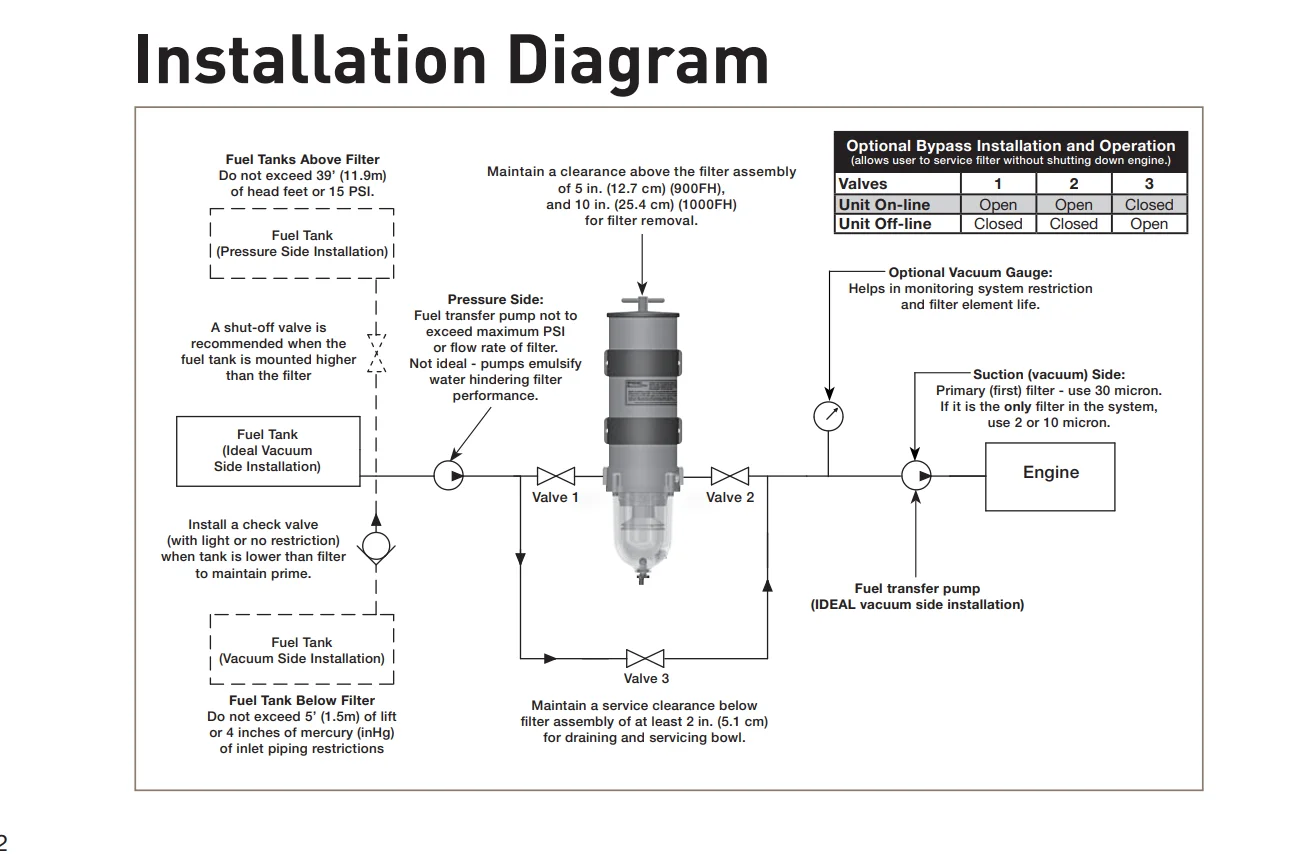 Installation Diagram

Fuel Tanks Above Filter
Do not exceed 39' (11.9m) of head feet or 15 PSI.

Fuel Tank
(Pressure Side Installation)

A shut-off valve is recommended when the fuel tank is mounted higher than the filter

Fuel Tank
(Ideal Vacuum Side Installation)

Install a check valve (with light or no restriction) when tank is lower than filter to maintain prime.

Fuel Tank
(Vacuum Side Installation)

Fuel Tank Below Filter
Do not exceed 5' (1.5m) of lift or 4 inches of mercury (inHg) of inlet piping restrictions

Maintain a clearance above the filter assembly of 5 in. (12.7 cm) (900FH), and 10 in. (25.4 cm) (1000FH) for filter removal.

Pressure Side:
Fuel transfer pump not to exceed maximum PSI or flow rate of filter.
Not ideal - pumps emulsify water hindering filter performance.

Valve 1

Valve 2

Valve 3

Maintain a service clearance below filter assembly of at least 2 in. (5.1 cm) for draining and servicing bowl.

Optional Bypass Installation and Operation
(allows user to service filter without shutting down engine.)

| Valves | 1 | 2 | 3 |
|---|---|---|---|
| Unit On-line | Open | Open | Closed |
| Unit Off-line | Closed | Closed | Open |

Optional Vacuum Gauge:
Helps in monitoring system restriction and filter element life.

Suction (vacuum) Side:
Primary (first) filter - use 30 micron.
If it is the only filter in the system, use 2 or 10 micron.

Engine

Fuel transfer pump
(IDEAL vacuum side installation)

2