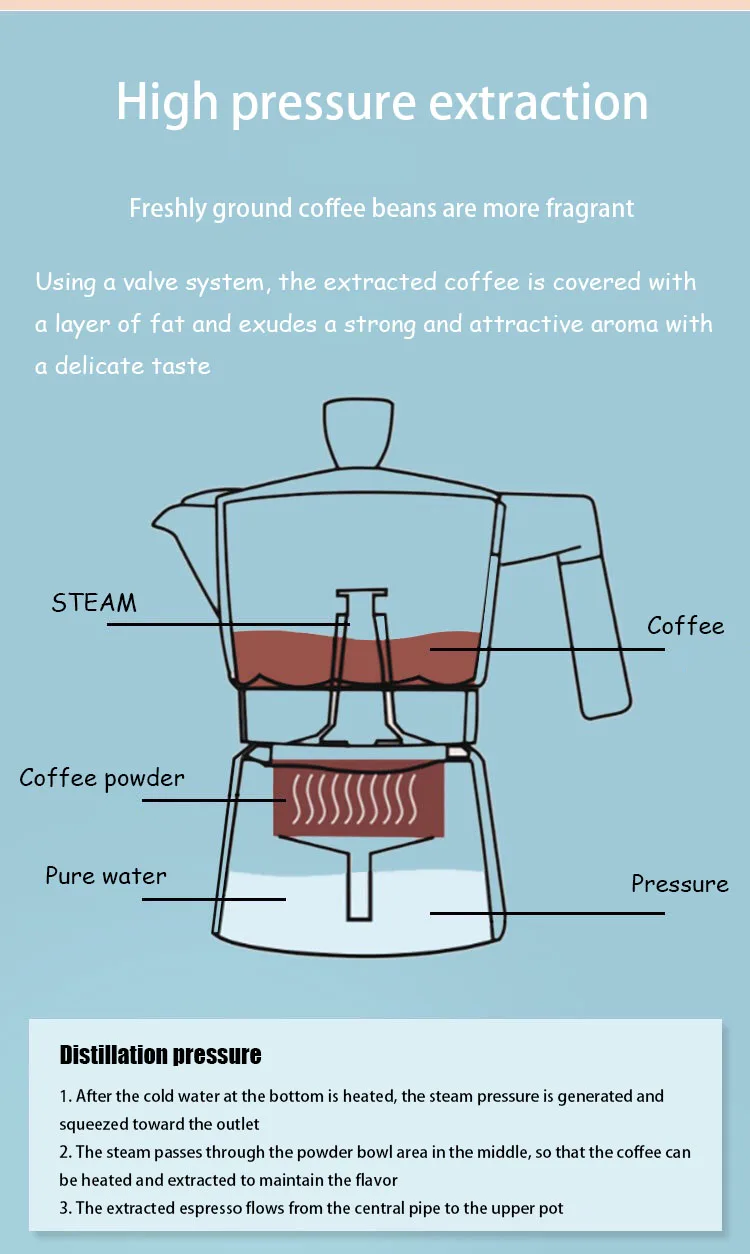 High pressure extraction

Freshly ground coffee beans are more fragrant

Using a valve system, the extracted coffee is covered with a layer of fat and exudes a strong and attractive aroma with a delicate taste

STEAM

Coffee

Coffee powder

Pure water

Pressure

Distillation pressure

1. After the cold water at the bottom is heated, the steam pressure is generated and squeezed toward the outlet
2. The steam passes through the powder bowl area in the middle, so that the coffee can be heated and extracted to maintain the flavor
3. The extracted espresso flows from the central pipe to the upper pot