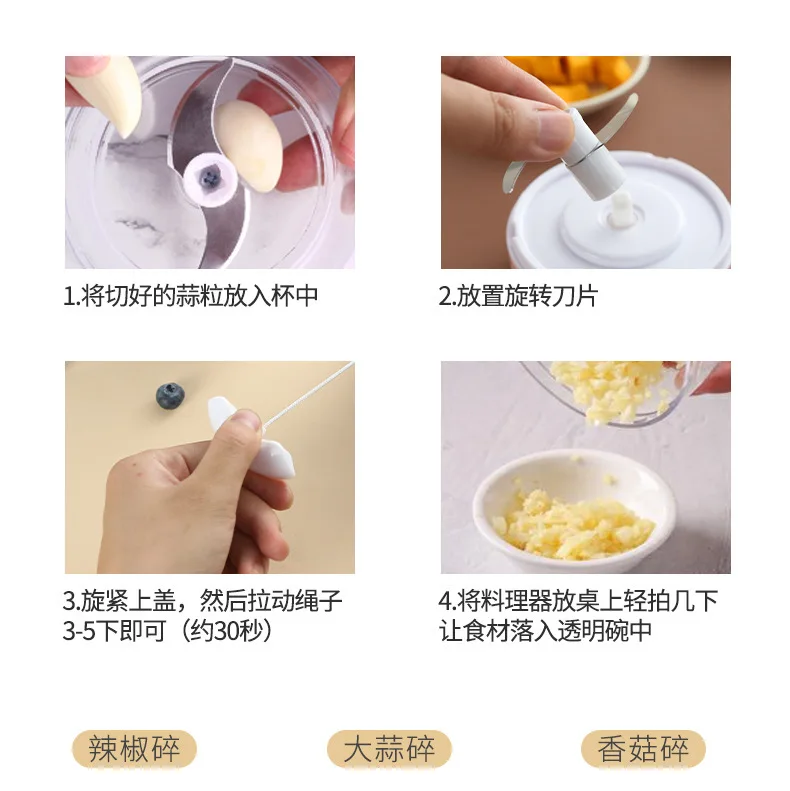 1.将切好的蒜粒放入杯中

2.放置旋转刀片

3.旋紧上盖，然后拉动绳子3-5下即可（约30秒）

4.将料理器放桌上轻拍几下让食材落入透明碗中

辣椒碎

大蒜碎

香菇碎