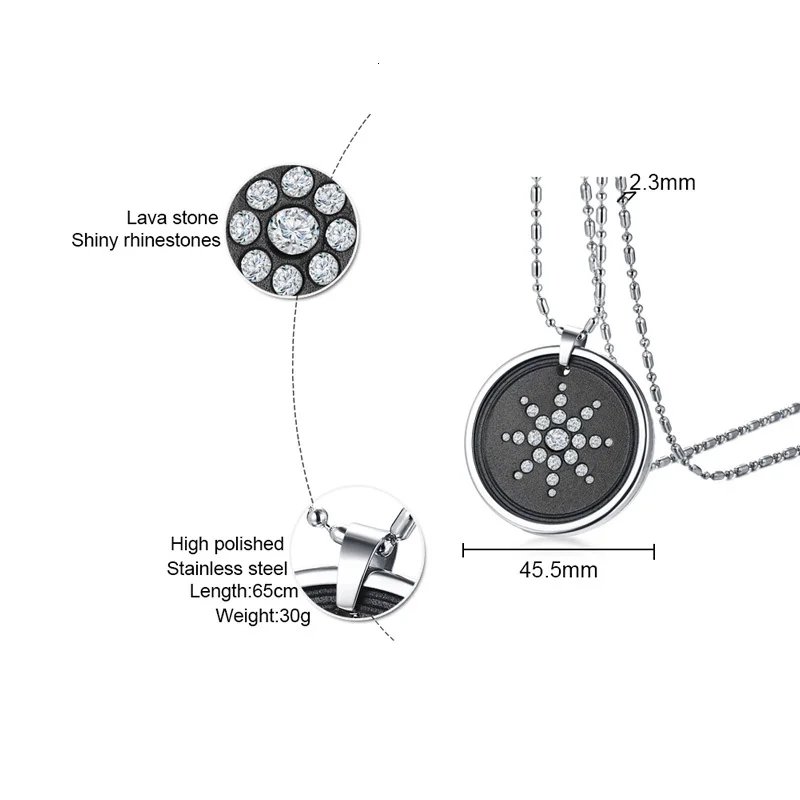 Lava stone
Shiny rhinestones

2.3mm

High polished
Stainless steel
Length:65cm
Weight:30g

45.5mm