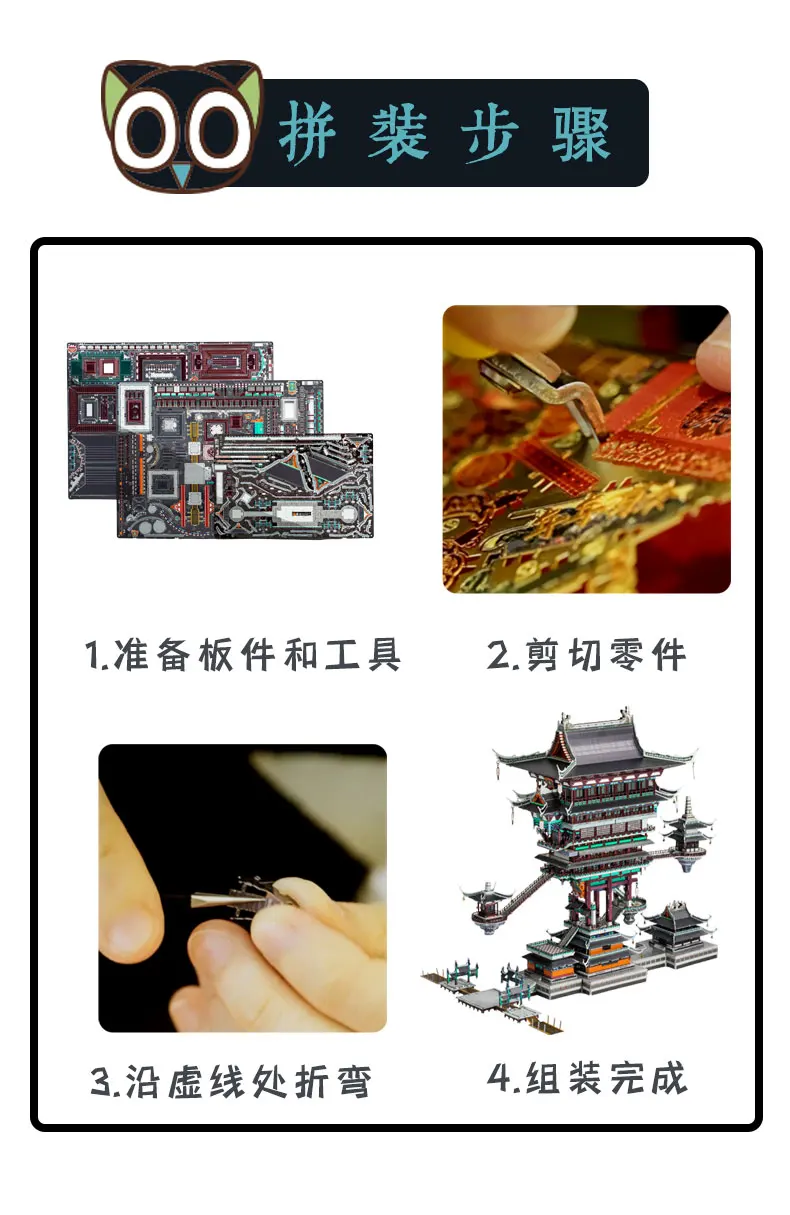 拼装步骤

1.准备板件和工具

2.剪切零件

3.沿虚线处折弯

4.组装完成