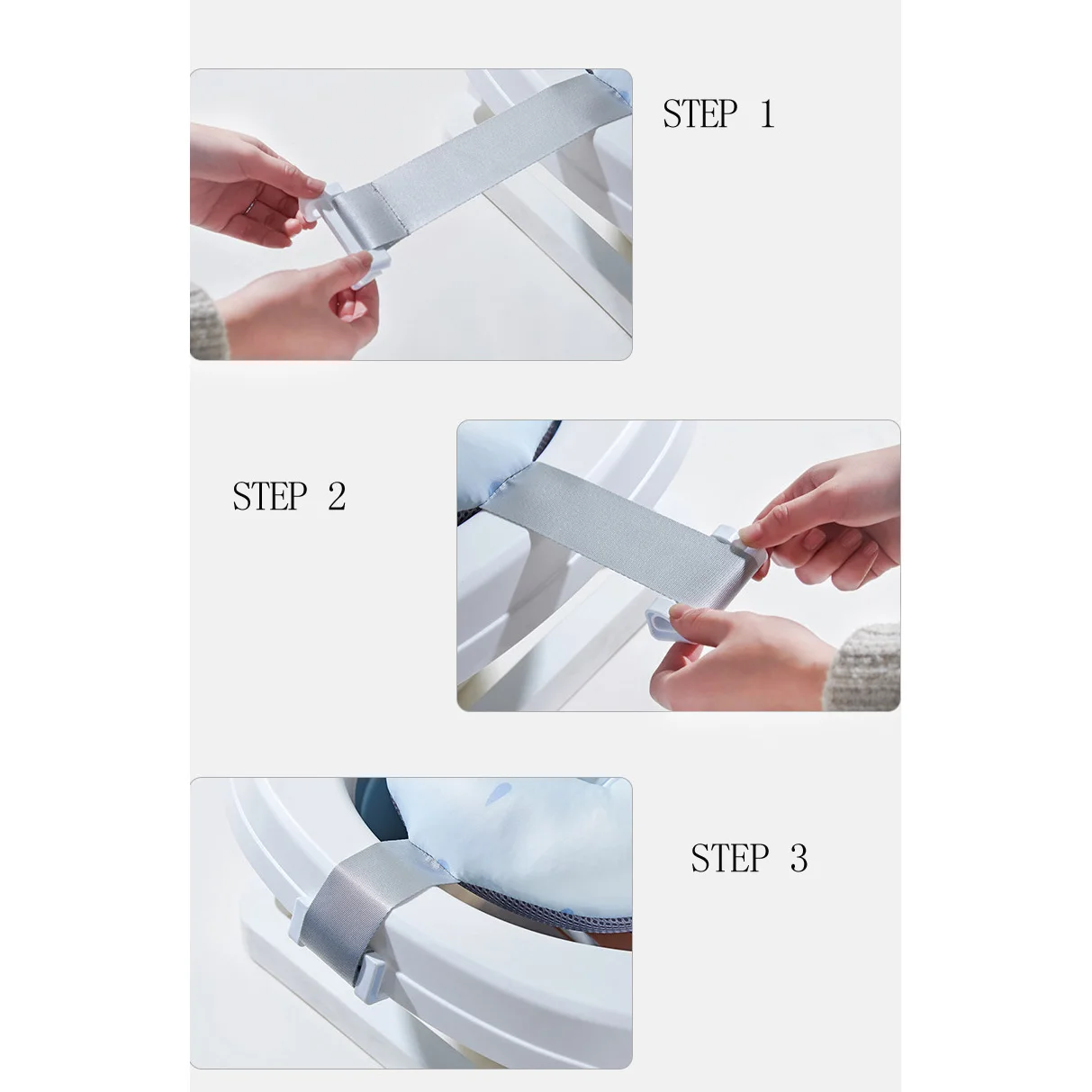 STEP 1

STEP 2

STEP 3