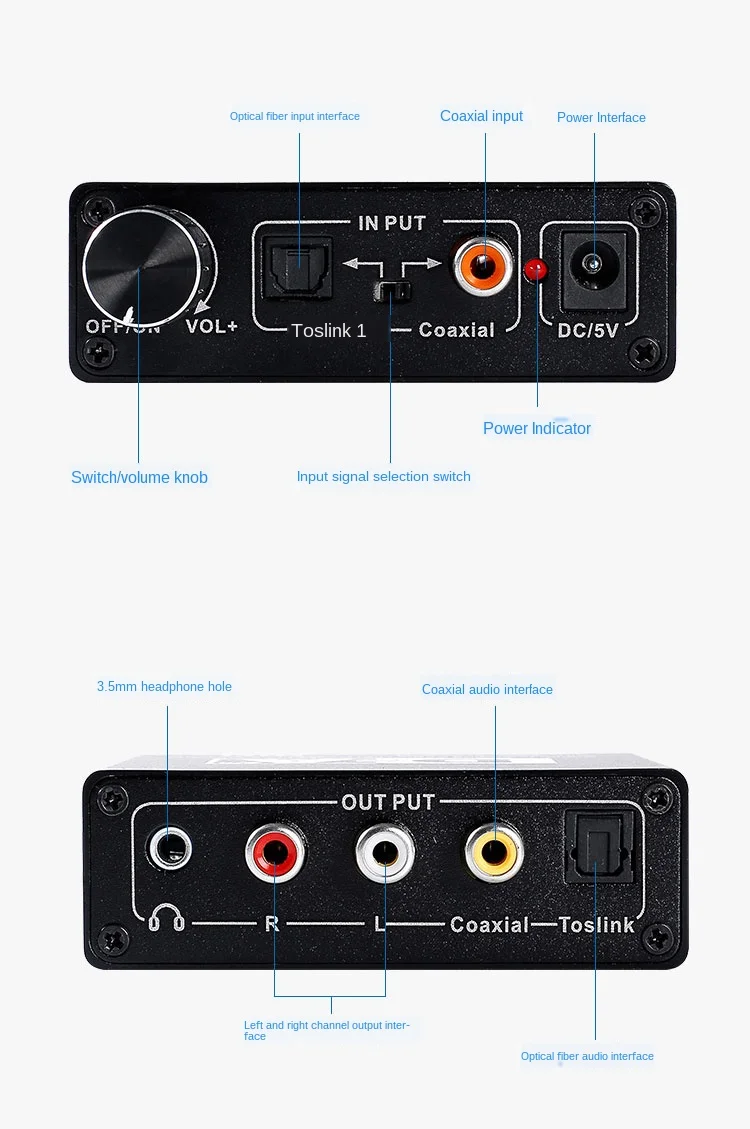 Optical fiber input interface

Coaxial input

Power Interface

IN PUT

OFF/ON

VOL+

Toslink 1

Coaxial

DC/5V

Power Indicator

Switch/volume knob

Input signal selection switch

3.5mm headphone hole

Coaxial audio interface

OUT PUT

R

L

Coaxial

Toslink

Left and right channel output interface

Optical fiber audio interface