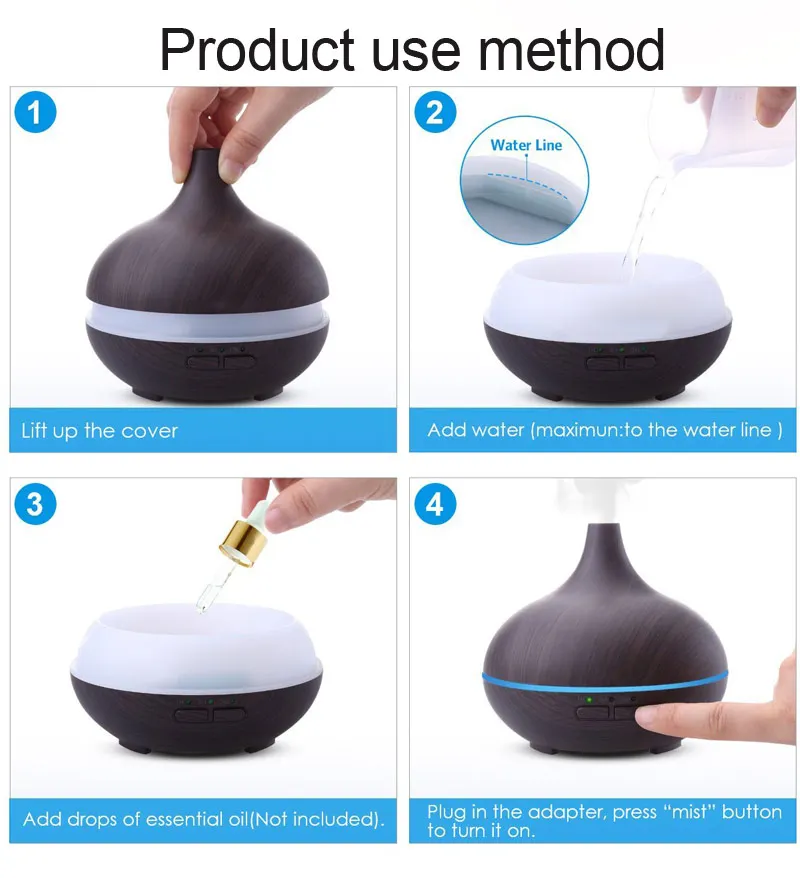 Product use method

1

Lift up the cover

2

Water Line

Add water (maximun:to the water line )

3

Add drops of essential oil(Not included).

4

Plug in the adapter, press "mist" button to turn it on.