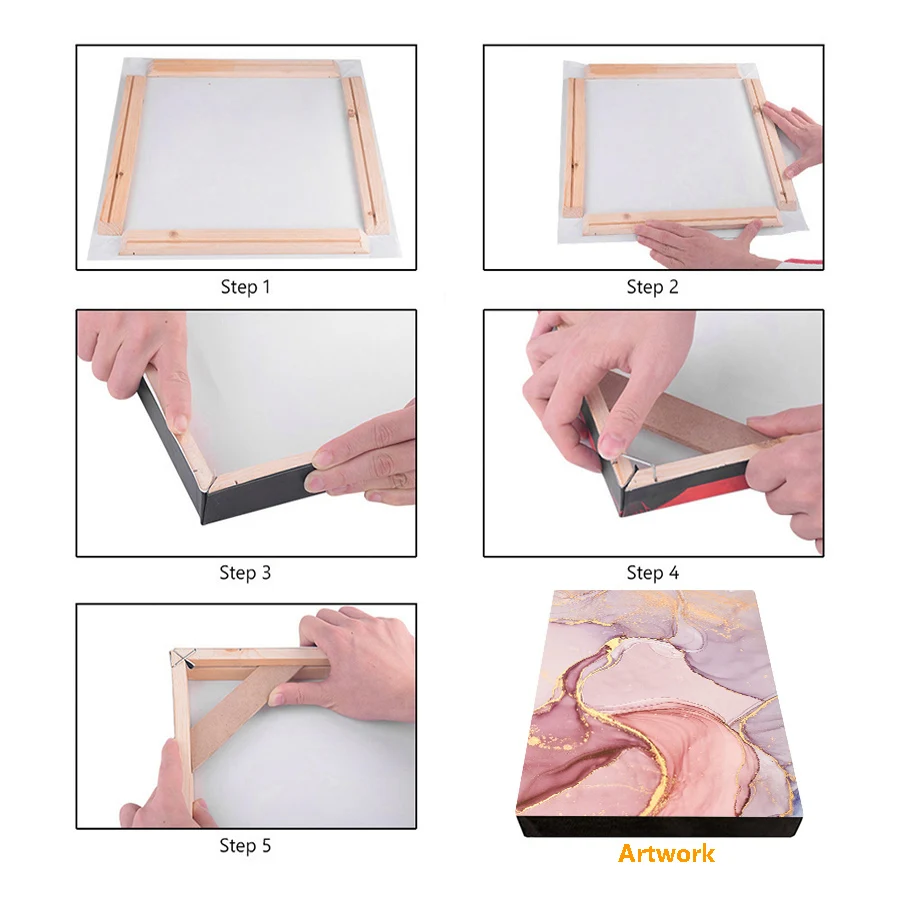 Step 1

Step 2

Step 3

Step 4

Step 5

Artwork