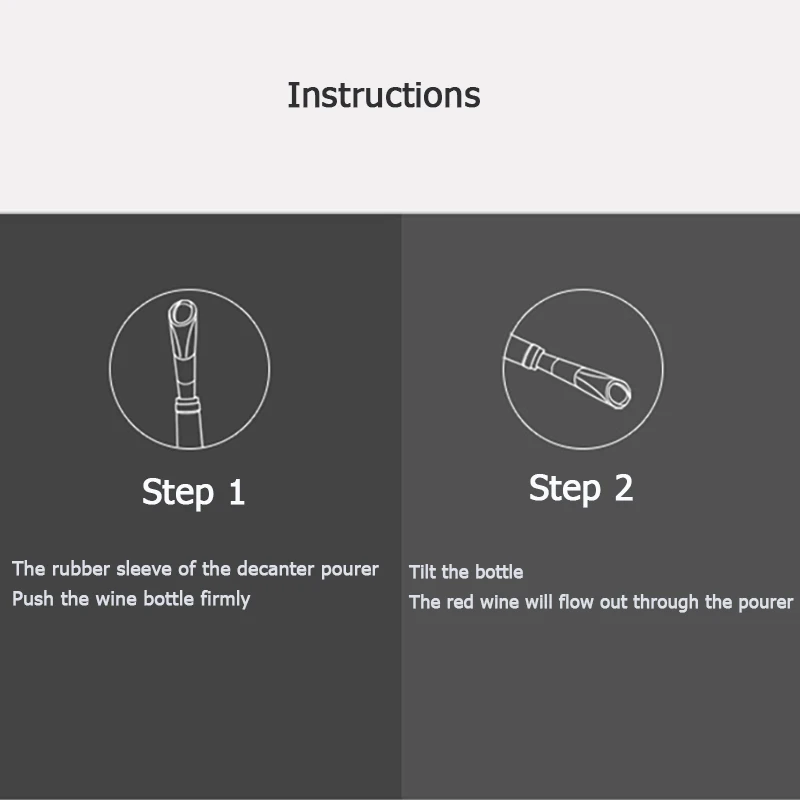 Instructions

Step 1

The rubber sleeve of the decanter pourer
Push the wine bottle firmly

Step 2

Tilt the bottle
The red wine will flow out through the pourer