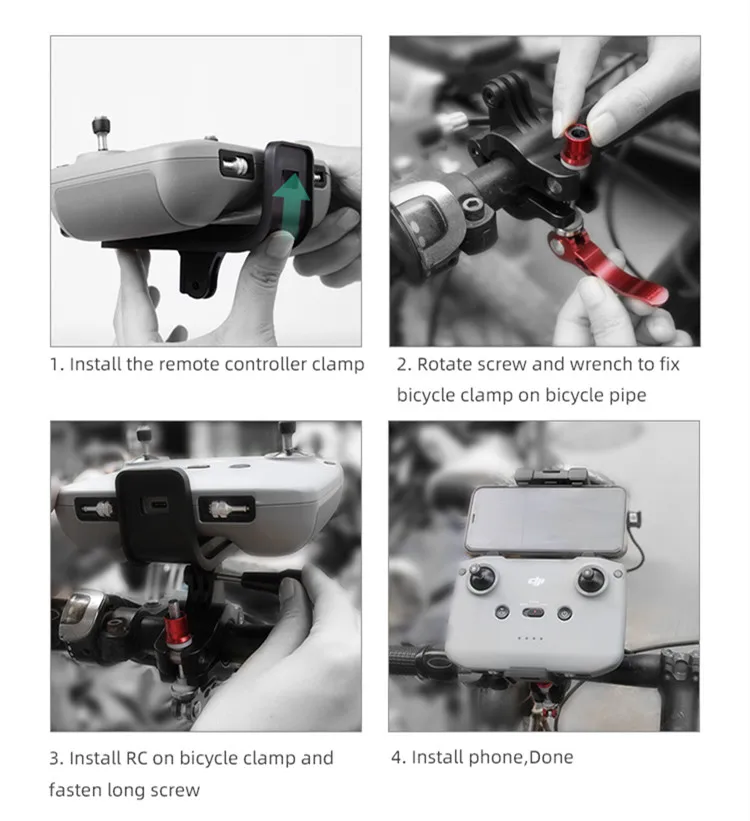 1. Install the remote controller clamp

2. Rotate screw and wrench to fix bicycle clamp on bicycle pipe

3. Install RC on bicycle clamp and fasten long screw

4. Install phone,Done