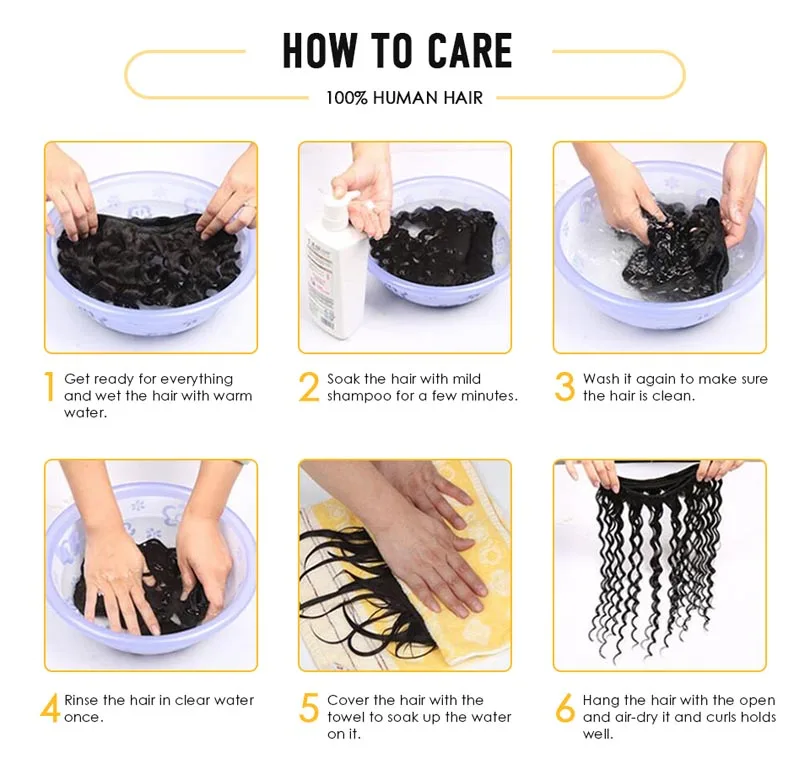 HOW TO CARE

100% HUMAN HAIR

1 Get ready for everything and wet the hair with warm water.

2 Soak the hair with mild shampoo for a few minutes.

3 Wash it again to make sure the hair is clean.

4 Rinse the hair in clear water once.

5 Cover the hair with the towel to soak up the water on it.

6 Hang the hair with the open and air-dry it and curls holds well.