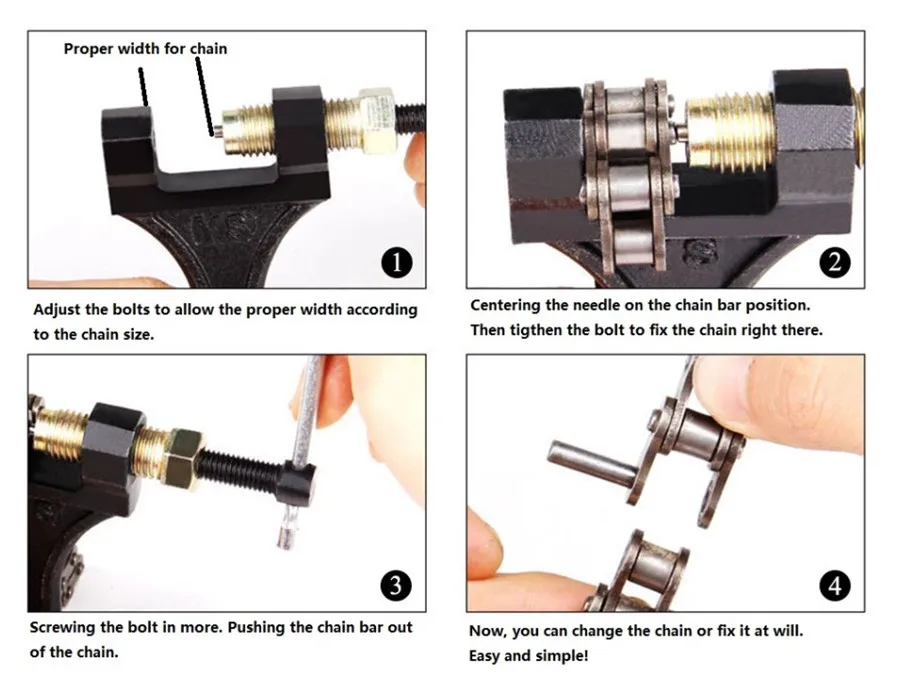 Proper width for chain

1

Adjust the bolts to allow the proper width according to the chain size.

2

Centering the needle on the chain bar position. Then tigthen the bolt to fix the chain right there.

3

Screwing the bolt in more. Pushing the chain bar out of the chain.

4

Now, you can change the chain or fix it at will. Easy and simple!