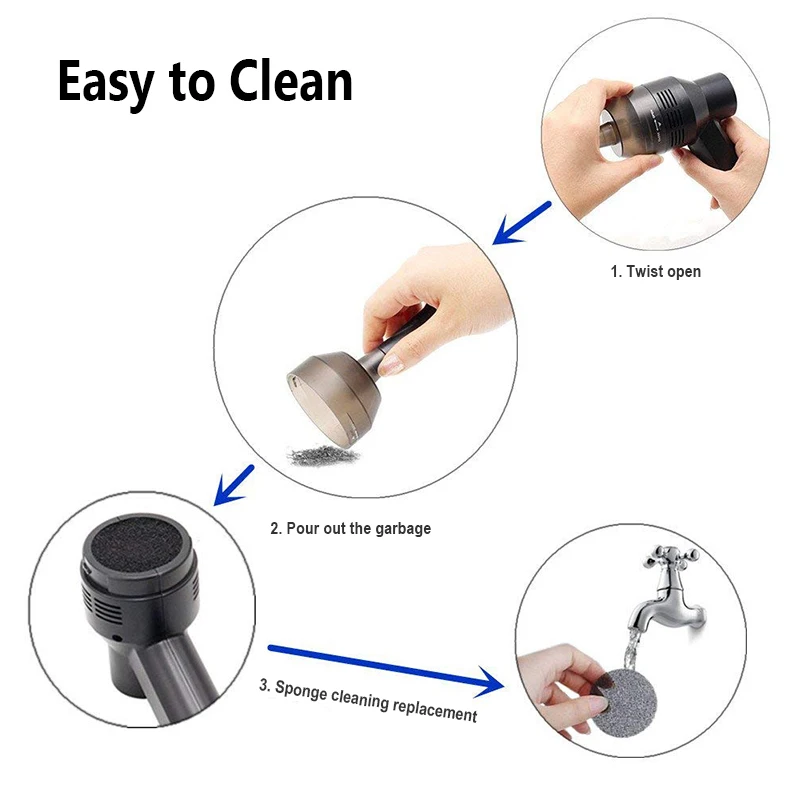 Easy to Clean

1. Twist open

2. Pour out the garbage

3. Sponge cleaning replacement