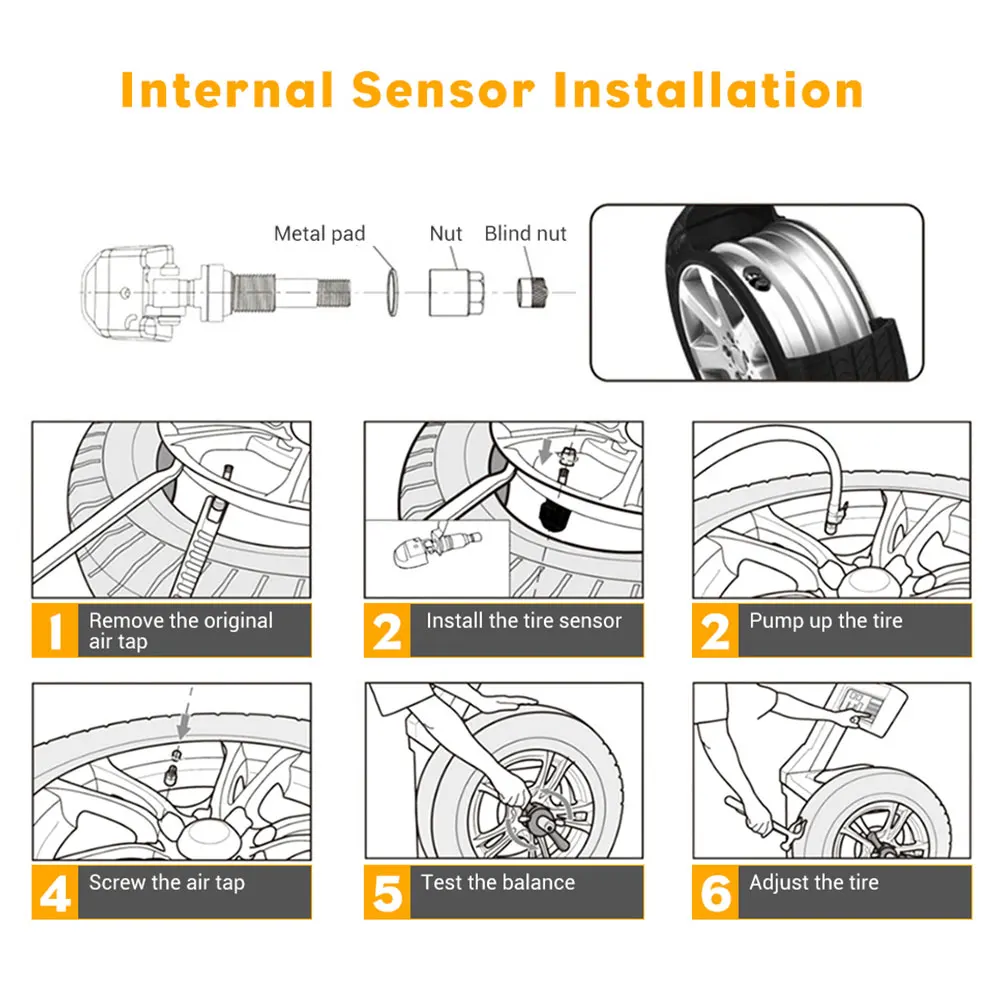 Internal Sensor Installation

Metal pad

Nut

Blind nut

1 Remove the original air tap

2 Install the tire sensor

2 Pump up the tire

4 Screw the air tap

5 Test the balance

6 Adjust the tire