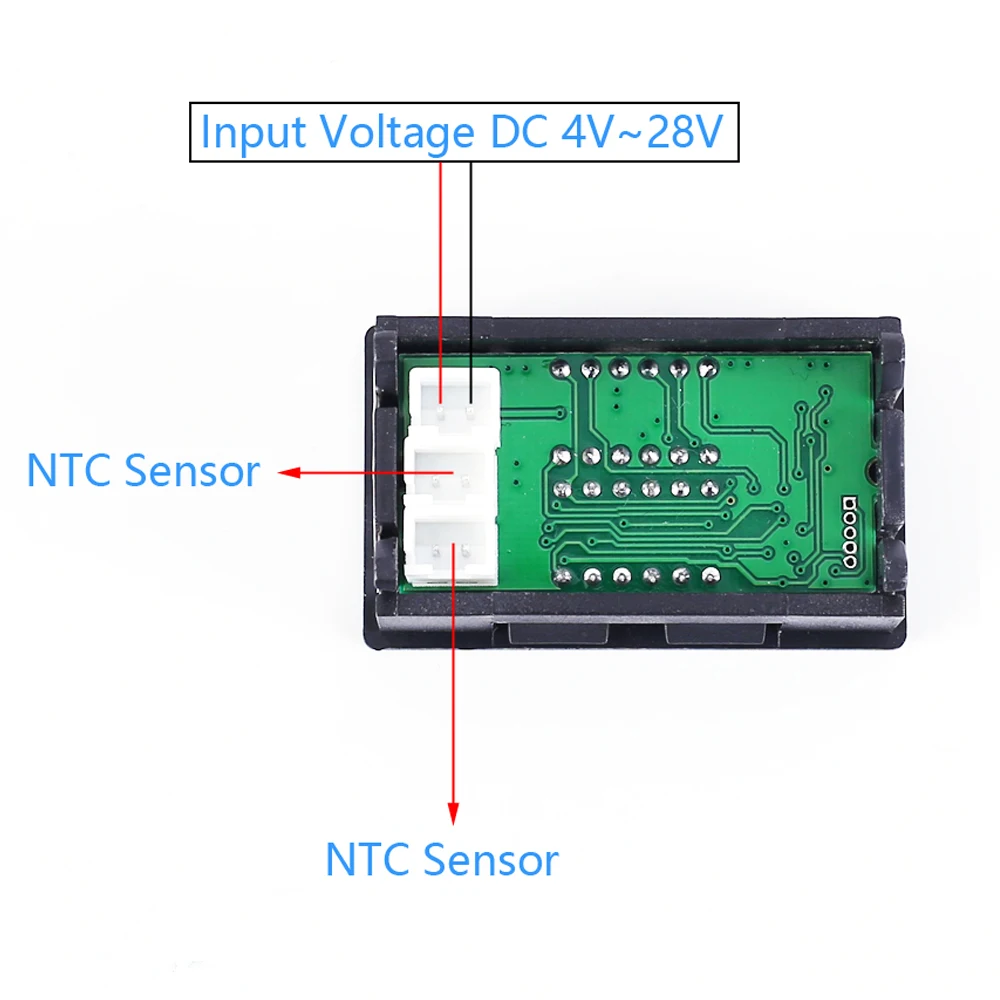 Input Voltage DC 4V~28V

NTC Sensor

NTC Sensor