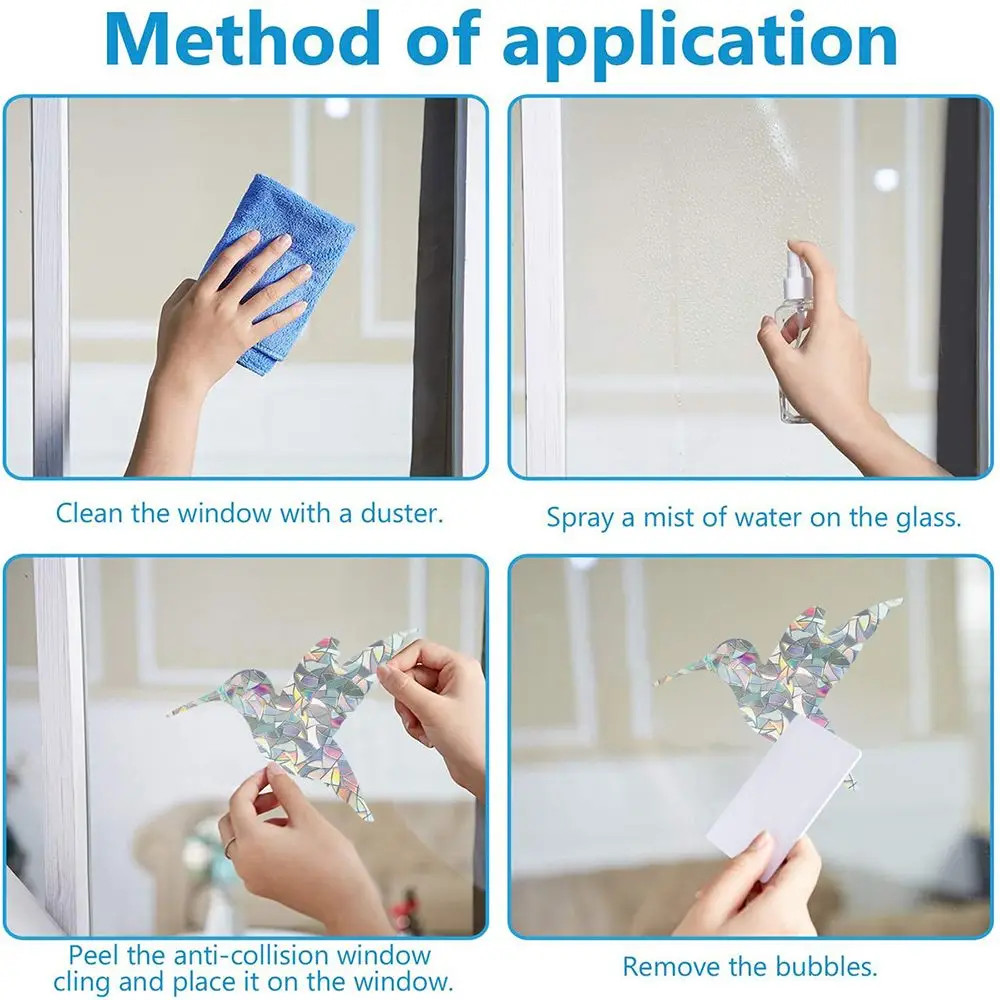 Method of application

Clean the window with a duster.

Spray a mist of water on the glass.

Peel the anti-collision window cling and place it on the window.

Remove the bubbles.