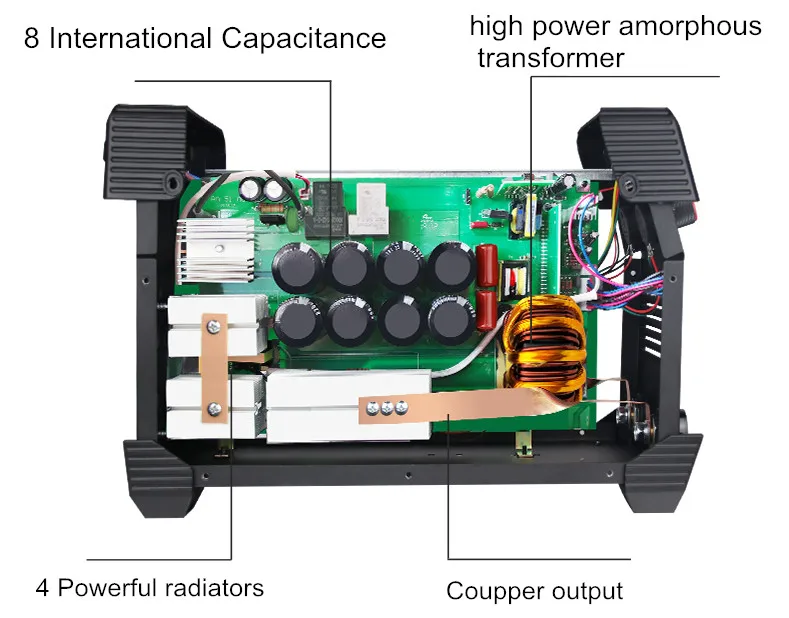 8 International Capacitance

high power amorphous transformer

4 Powerful radiators

Coupper output