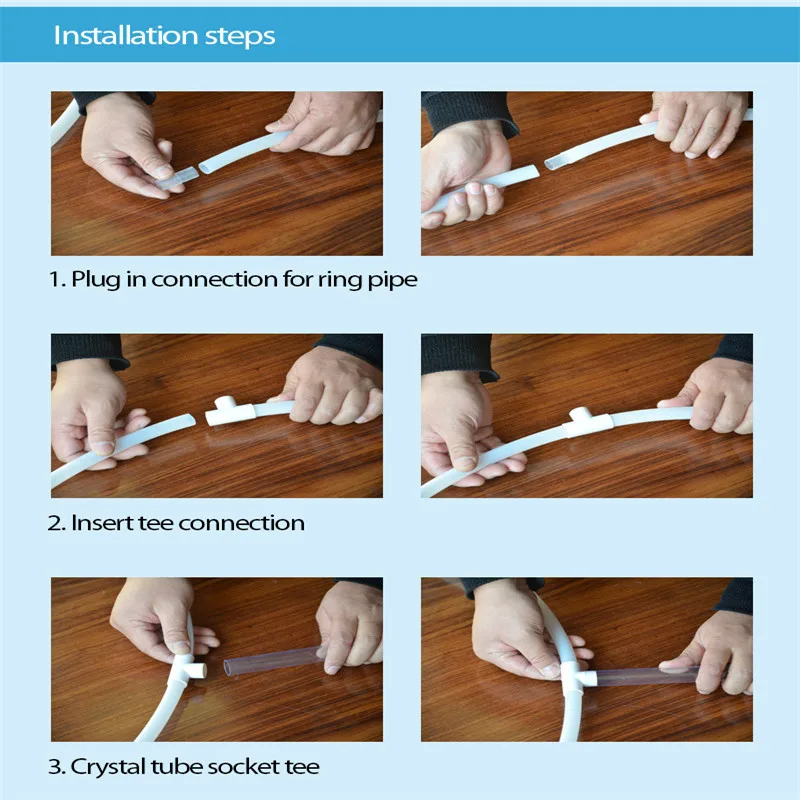 Installation steps

1. Plug in connection for ring pipe

2. Insert tee connection

3. Crystal tube socket tee