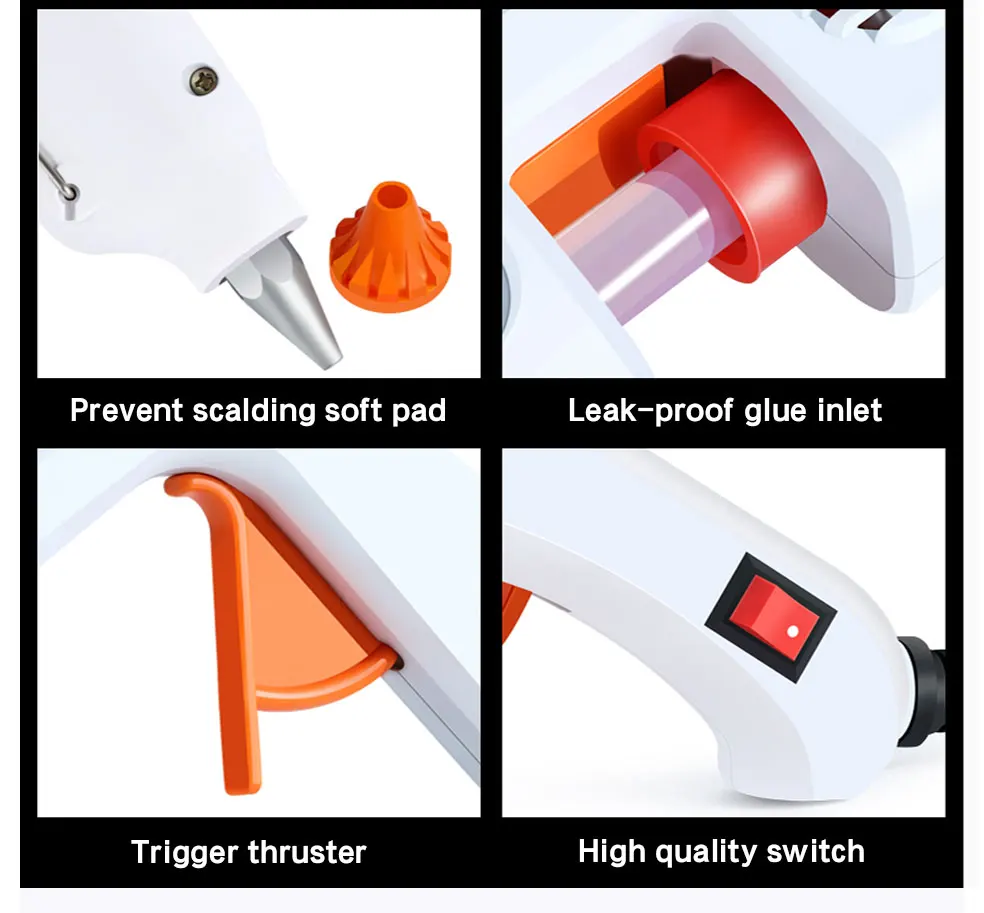 Prevent scalding soft pad

Leak-proof glue inlet

Trigger thruster

High quality switch