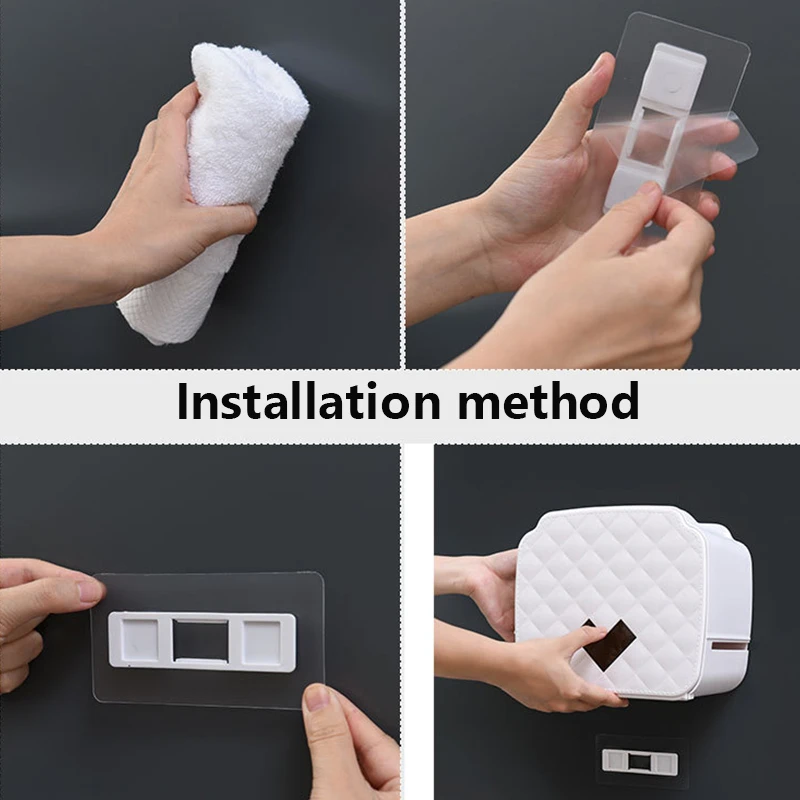 Installation method