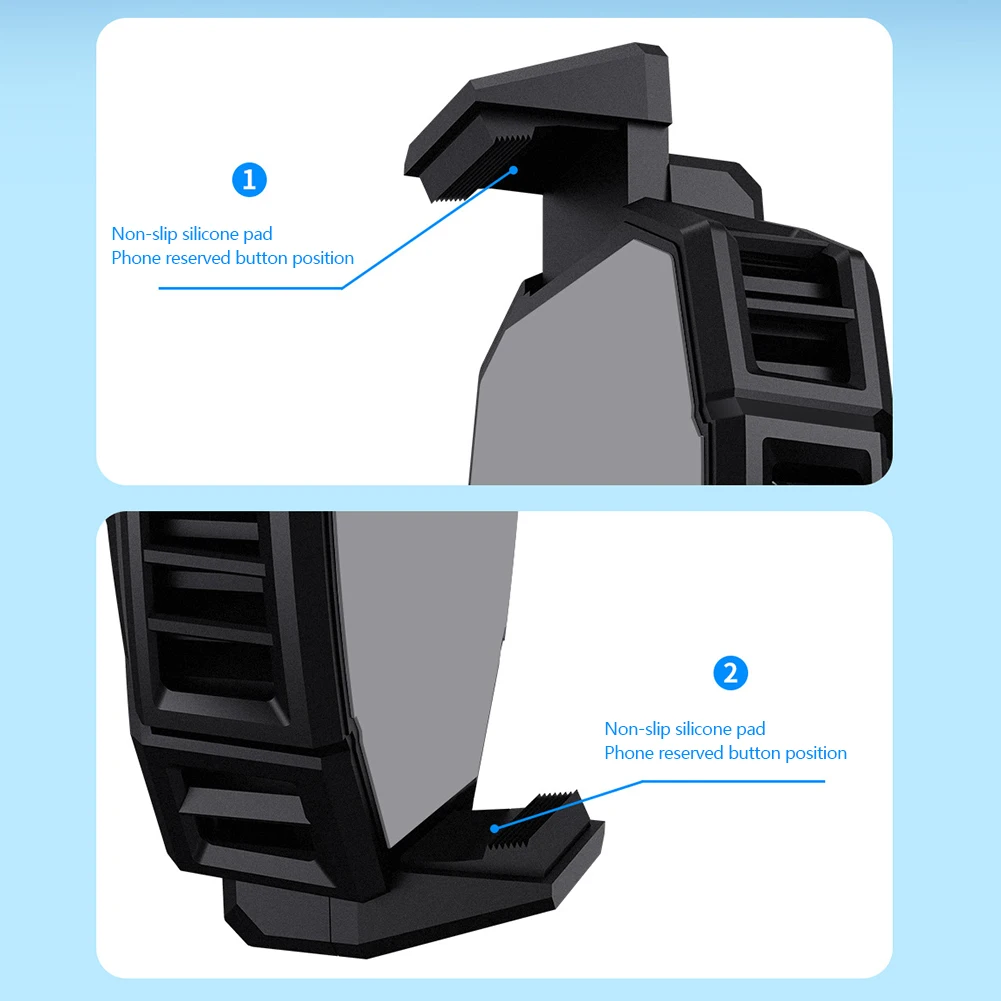 1

Non-slip silicone pad
Phone reserved button position

2

Non-slip silicone pad
Phone reserved button position