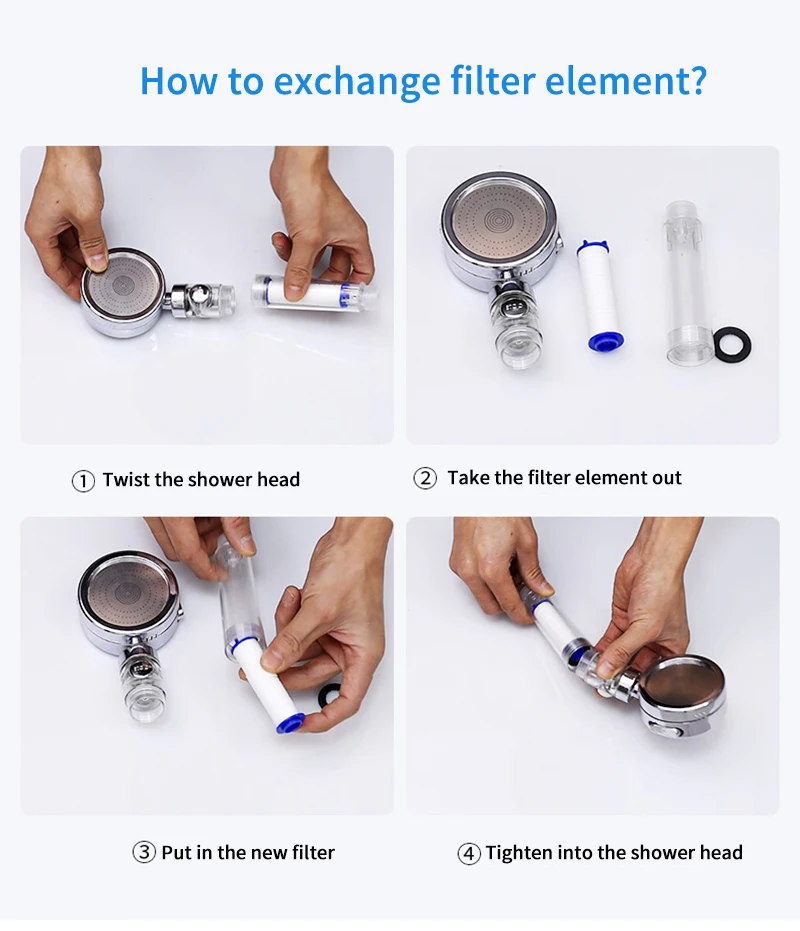 How to exchange filter element?

① Twist the shower head

② Take the filter element out

③ Put in the new filter

④ Tighten into the shower head