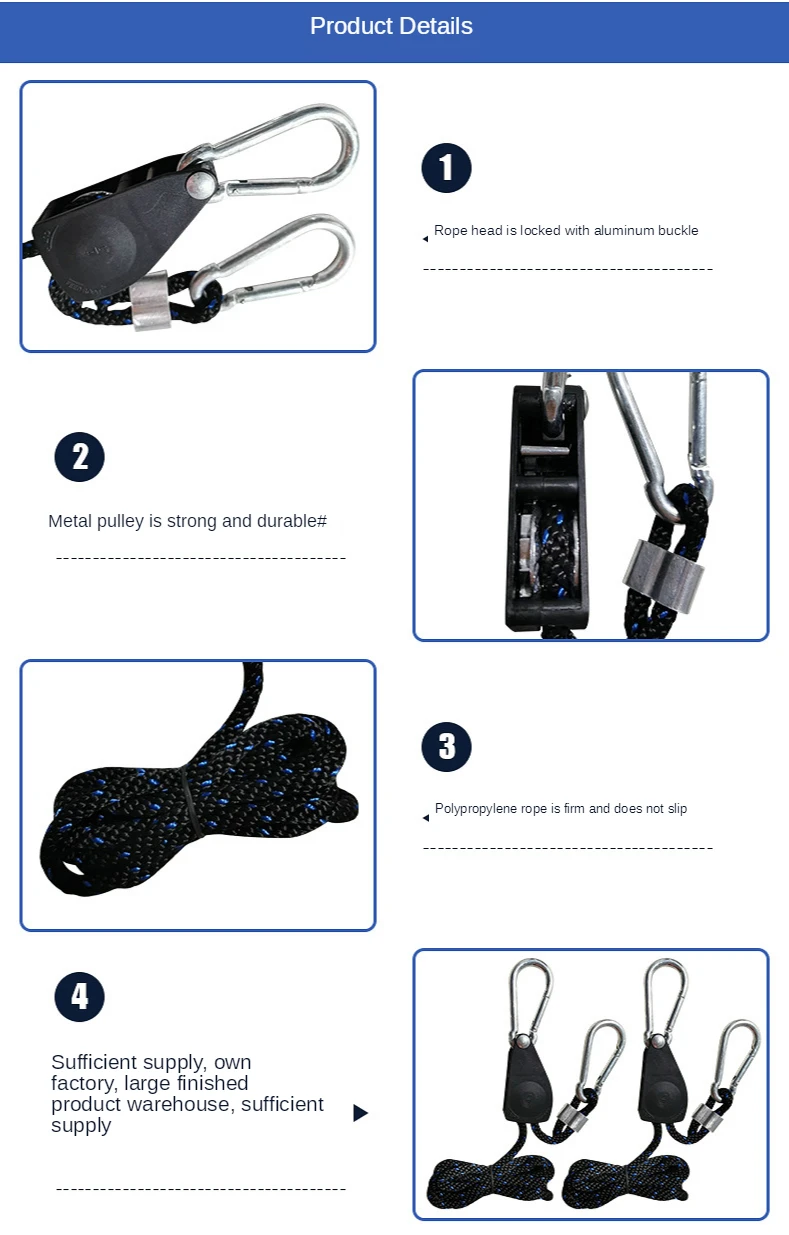 Product Details

1

Rope head is locked with aluminum buckle

2

Metal pulley is strong and durable#

3

Polypropylene rope is firm and does not slip

4

Sufficient supply, own factory, large finished product warehouse, sufficient supply