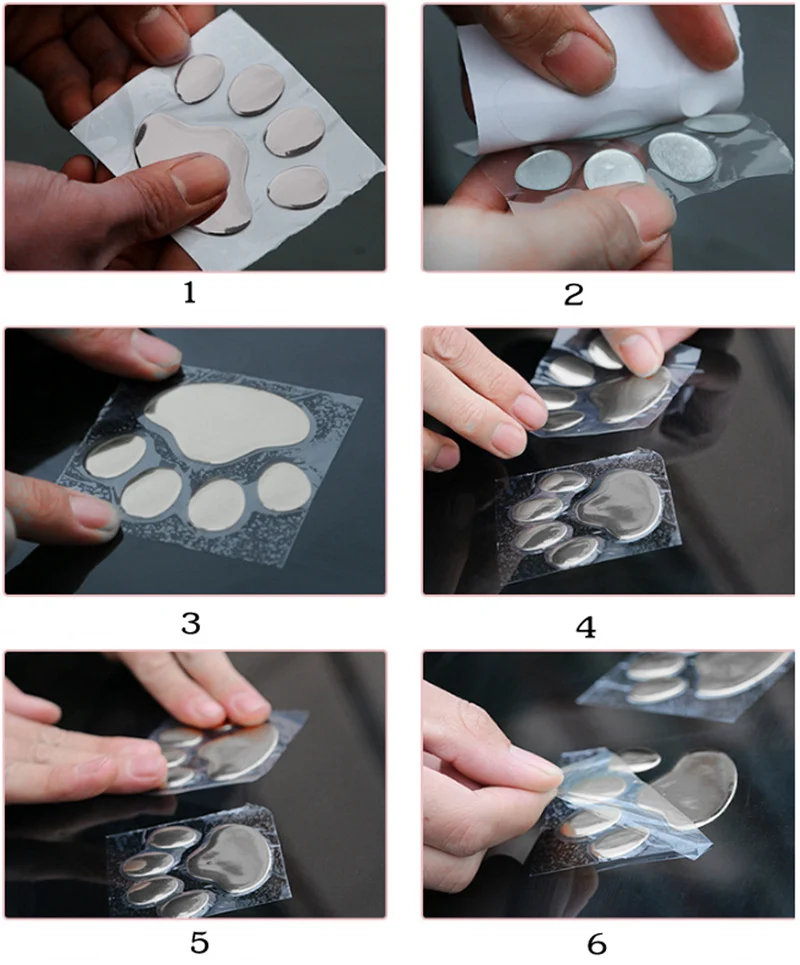 1
2
3
4
5
6