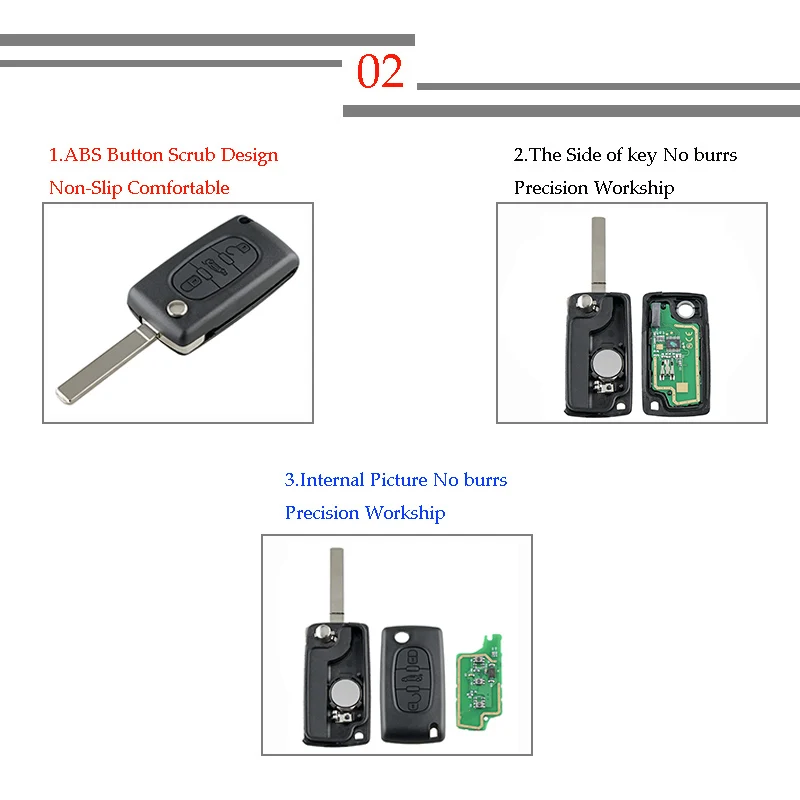 02

1.ABS Button Scrub Design

Non-Slip Comfortable

2.The Side of key No burrs

Precision Workship

3.Internal Picture No burrs

Precision Workship