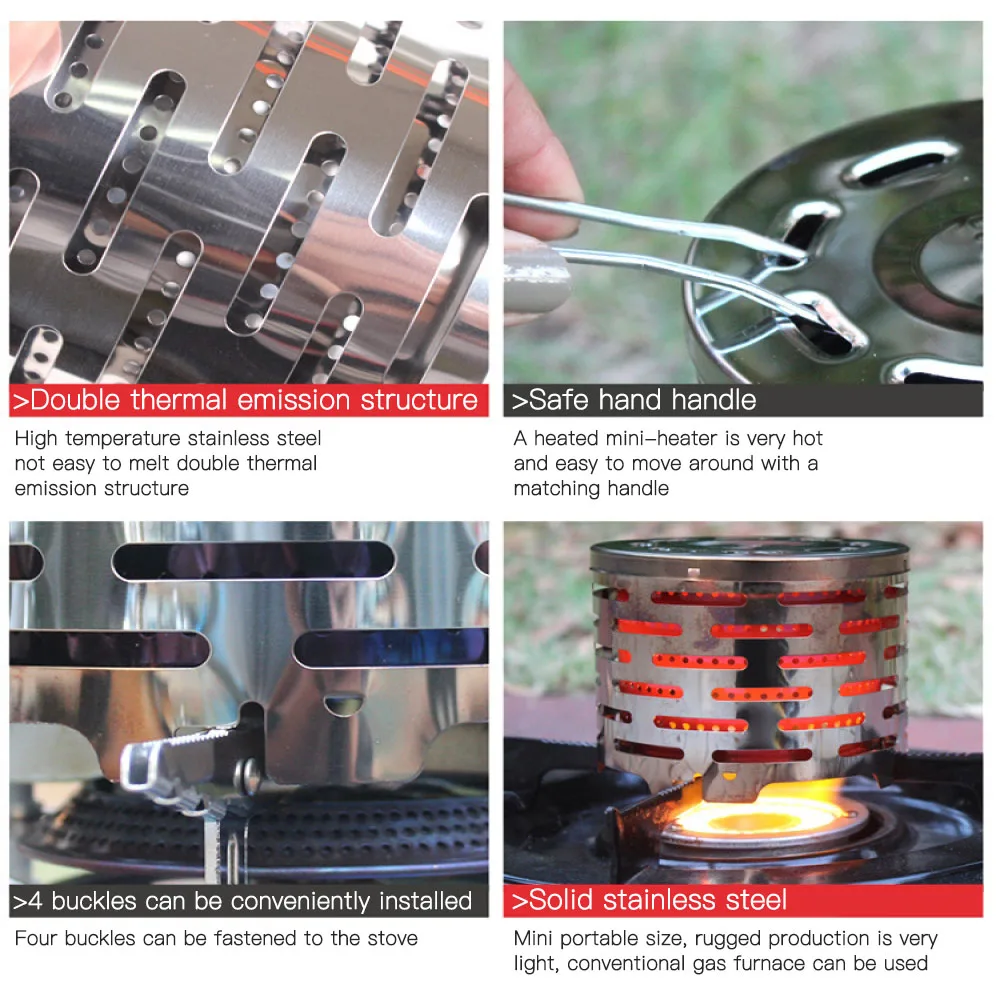 >Double thermal emission structure

High temperature stainless steel not easy to melt double thermal emission structure

>Safe hand handle

A heated mini-heater is very hot and easy to move around with a matching handle

>4 buckles can be conveniently installed

Four buckles can be fastened to the stove

>Solid stainless steel

Mini portable size, rugged production is very light, conventional gas furnace can be used