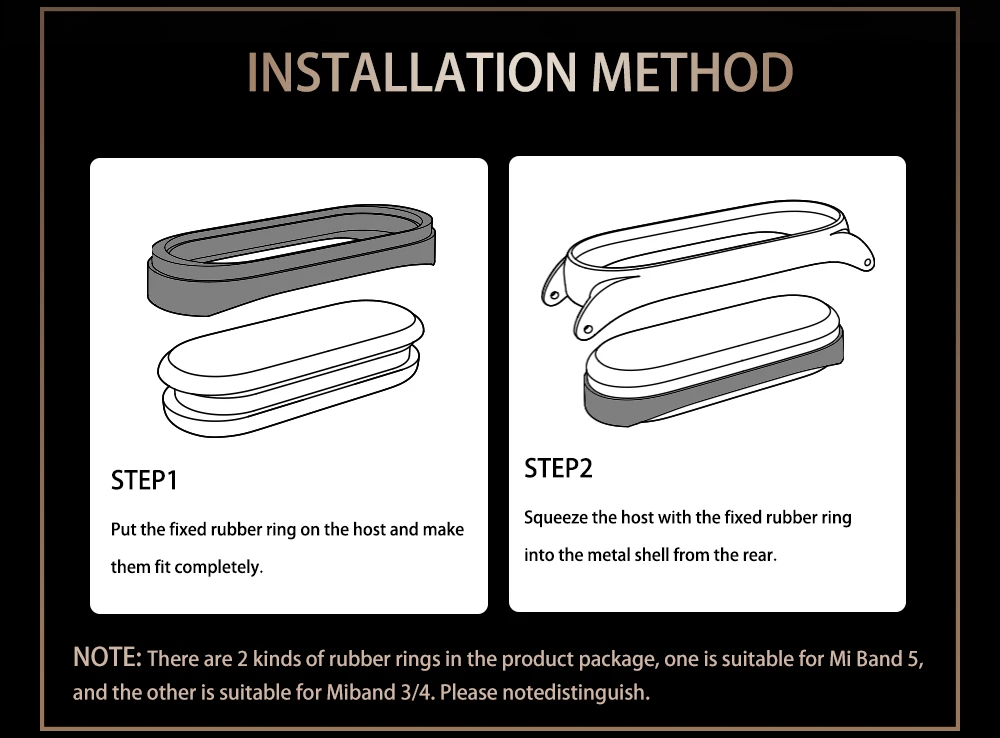 INSTALLATION METHOD

STEP1

Put the fixed rubber ring on the host and make them fit completely.

STEP2

Squeeze the host with the fixed rubber ring into the metal shell from the rear.

NOTE: There are 2 kinds of rubber rings in the product package, one is suitable for Mi Band 5, and the other is suitable for Miband 3/4. Please notedistinguish.