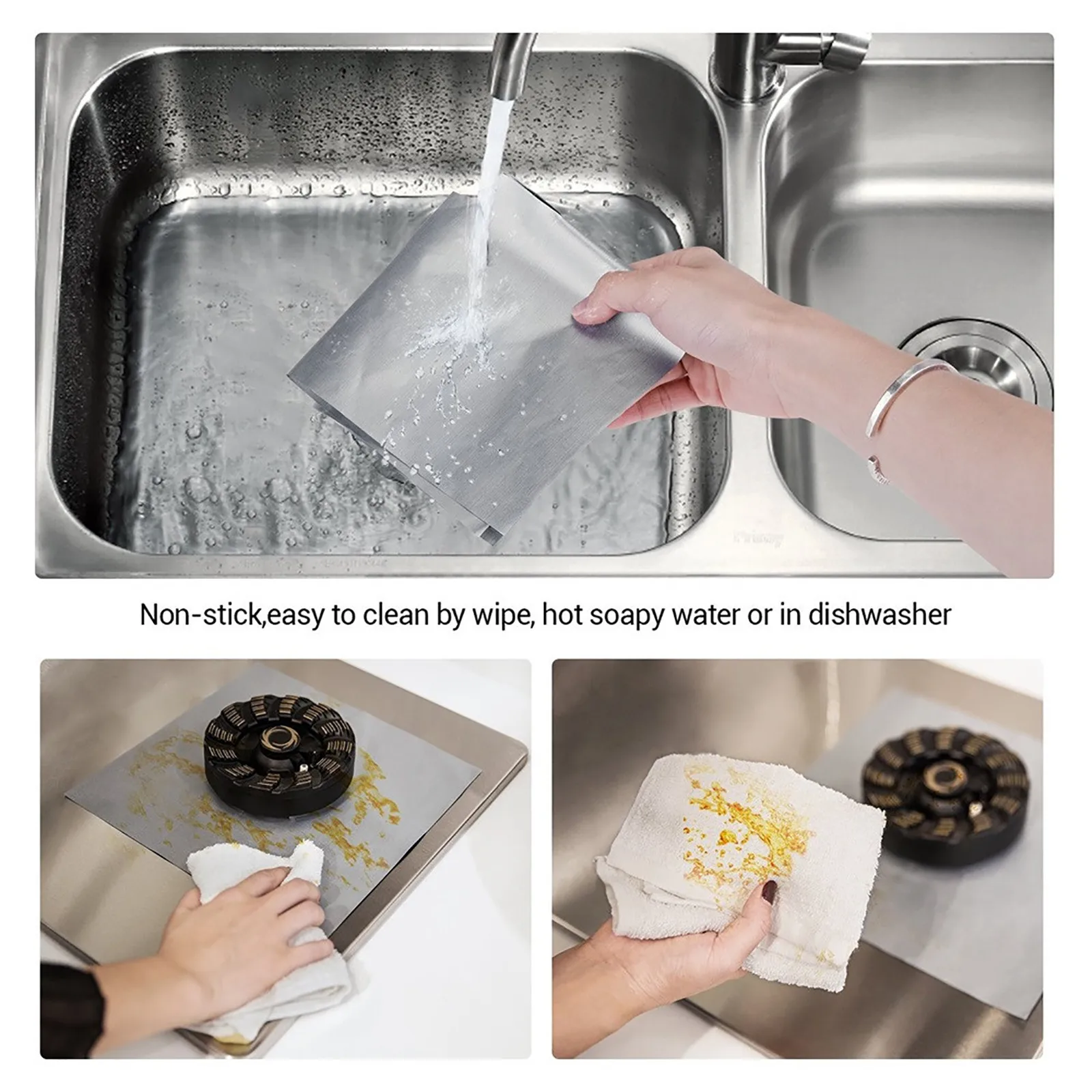 Non-stick,easy to clean by wipe, hot soapy water or in dishwasher