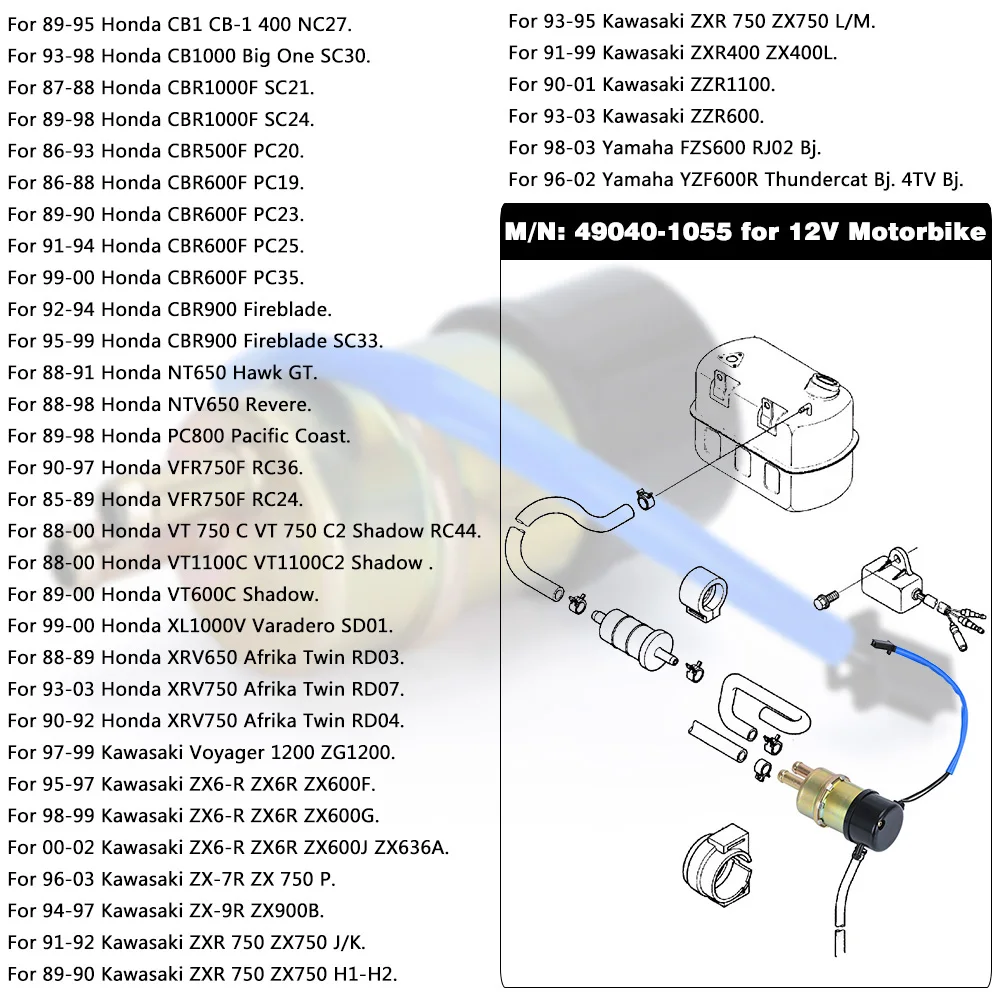 For 89-95 Honda CB1 CB-1 400 NC27.
For 93-98 Honda CB1000 Big One SC30.
For 87-88 Honda CBR1000F SC21.
For 89-98 Honda CBR1000F SC24.
For 86-93 Honda CBR500F PC20.
For 86-88 Honda CBR600F PC19.
For 89-90 Honda CBR600F PC23.
For 91-94 Honda CBR600F PC25.
For 99-00 Honda CBR600F PC35.
For 92-94 Honda CBR900 Fireblade.
For 95-99 Honda CBR900 Fireblade SC33.
For 88-91 Honda NT650 Hawk GT.
For 88-98 Honda NTV650 Revere.
For 89-98 Honda PC800 Pacific Coast.
For 90-97 Honda VFR750F RC36.
For 85-89 Honda VFR750F RC24.
For 88-00 Honda VT 750 C VT 750 C2 Shadow RC44.
For 88-00 Honda VT1100C VT1100C2 Shadow .
For 89-00 Honda VT600C Shadow.
For 99-00 Honda XL1000V Varadero SD01.
For 88-89 Honda XRV650 Afrika Twin RD03.
For 93-03 Honda XRV750 Afrika Twin RD07.
For 90-92 Honda XRV750 Afrika Twin RD04.
For 97-99 Kawasaki Voyager 1200 ZG1200.
For 95-97 Kawasaki ZX6-R ZX6R ZX600F.
For 98-99 Kawasaki ZX6-R ZX6R ZX600G.
For 00-02 Kawasaki ZX6-R ZX6R ZX600J ZX636A.
For 96-03 Kawasaki ZX-7R ZX 750 P.
For 94-97 Kawasaki ZX-9R ZX900B.
For 91-92 Kawasaki ZXR 750 ZX750 J/K.
For 89-90 Kawasaki ZXR 750 ZX750 H1-H2.
For 93-95 Kawasaki ZXR 750 ZX750 L/M.
For 91-99 Kawasaki ZXR400 ZX400L.
For 90-01 Kawasaki ZZR1100.
For 93-03 Kawasaki ZZR600.
For 98-03 Yamaha FZS600 RJ02 Bj.
For 96-02 Yamaha YZF600R Thundercat Bj. 4TV Bj.

M/N: 49040-1055 for 12V Motorbike