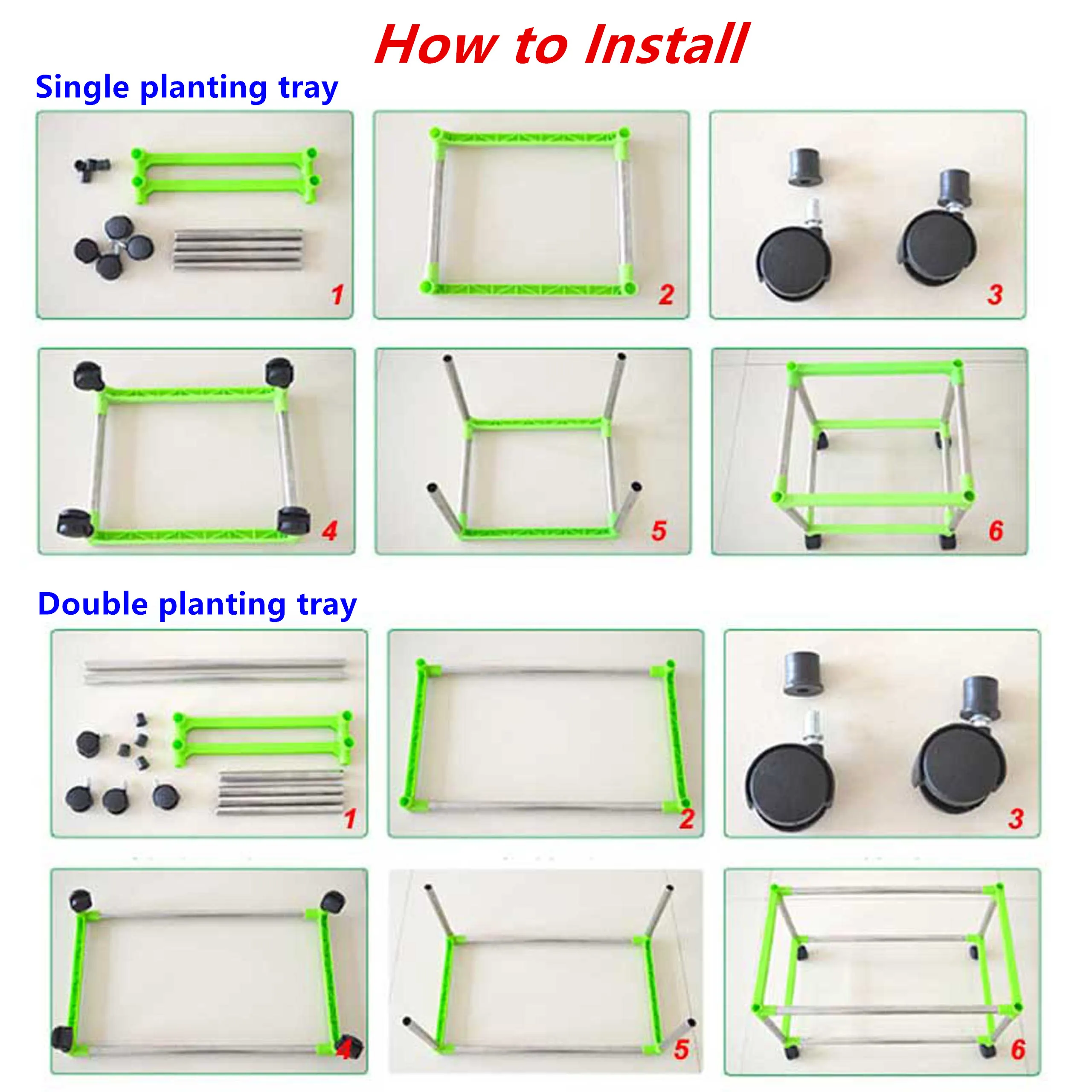 How to Install

Single planting tray

1

2

3

4

5

6

Double planting tray

1

2

3

4

5

6