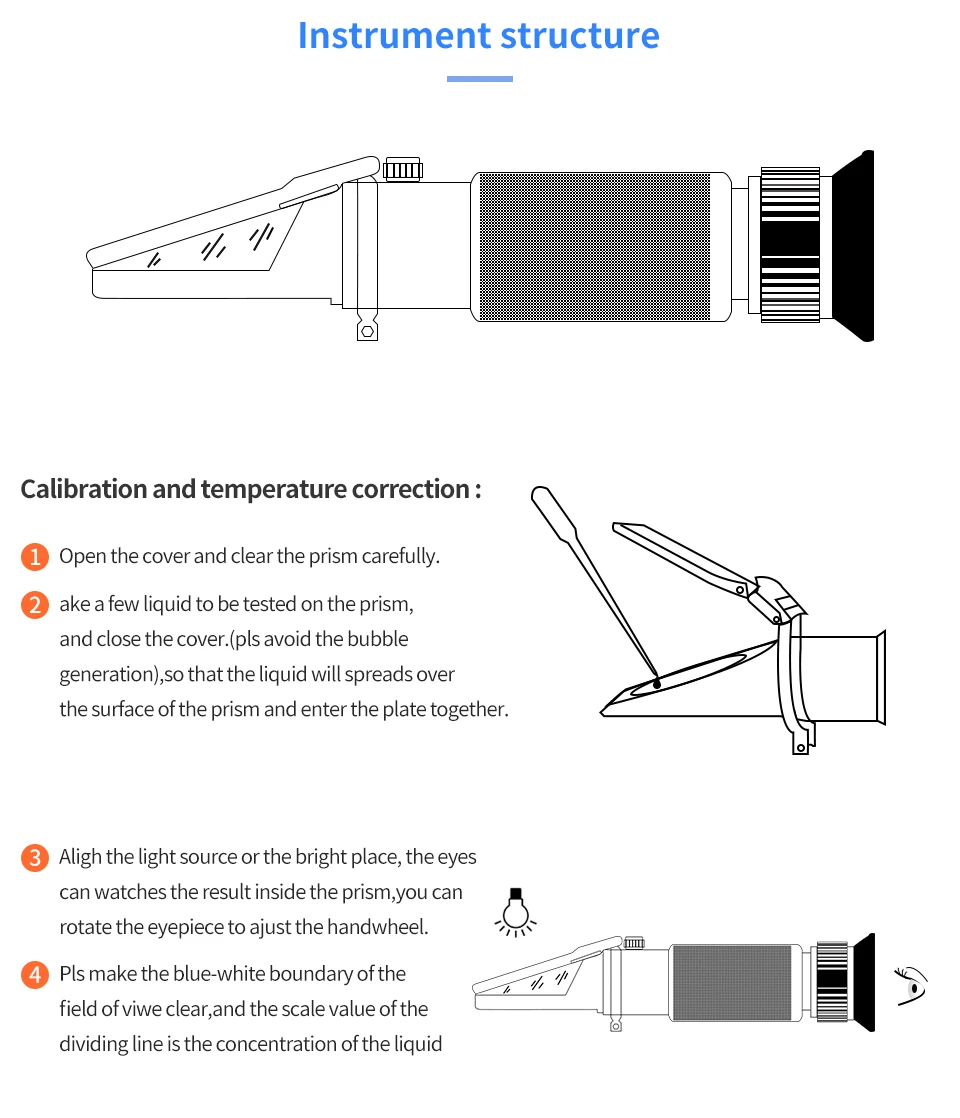 Instrument structure

Calibration and temperature correction :

1 Open the cover and clear the prism carefully.

2 ake a few liquid to be tested on the prism, and close the cover.(pls avoid the bubble generation),so that the liquid will spreads over the surface of the prism and enter the plate together.

3 Aligh the light source or the bright place, the eyes can watches the result inside the prism,you can rotate the eyepiece to ajust the handwheel.

4 Pls make the blue-white boundary of the field of viwe clear,and the scale value of the dividing line is the concentration of the liquid