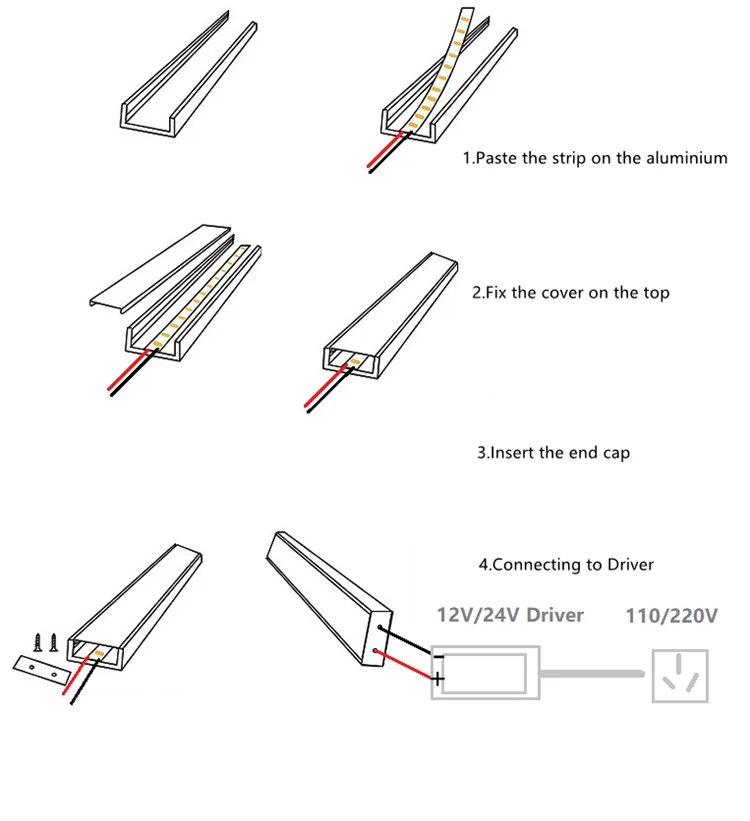 1.Paste the strip on the aluminium

2.Fix the cover on the top

3.Insert the end cap

4.Connecting to Driver

12V/24V Driver

110/220V

-

+