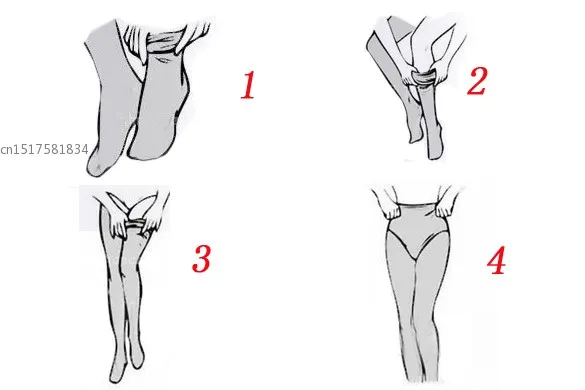 1

2

cn1517581834

3

4