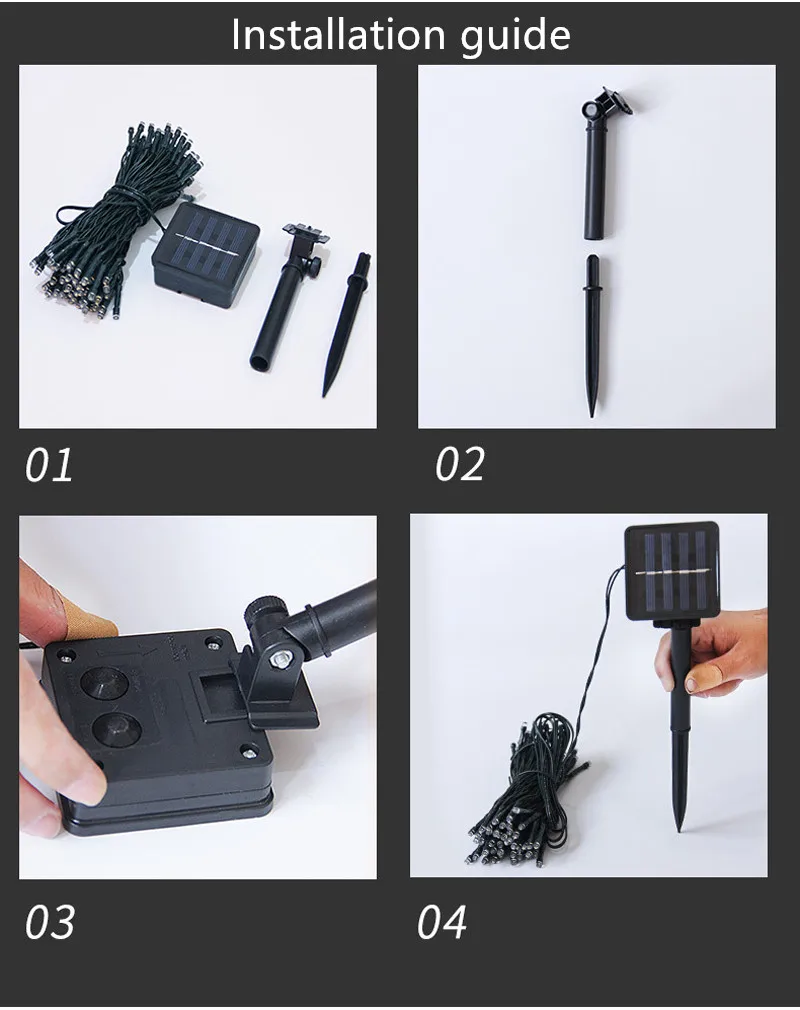 Installation guide

01

02

03

04