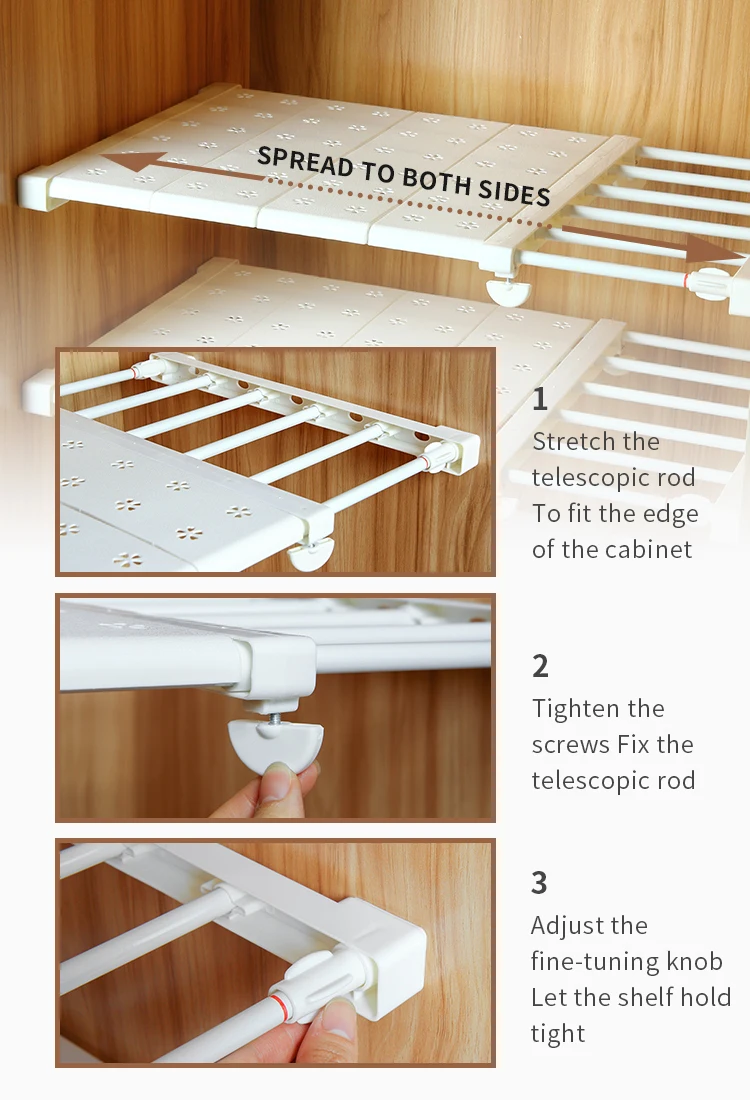 SPREAD TO BOTH SIDES

1
Stretch the telescopic rod To fit the edge of the cabinet

2
Tighten the screws Fix the telescopic rod

3
Adjust the fine-tuning knob Let the shelf hold tight