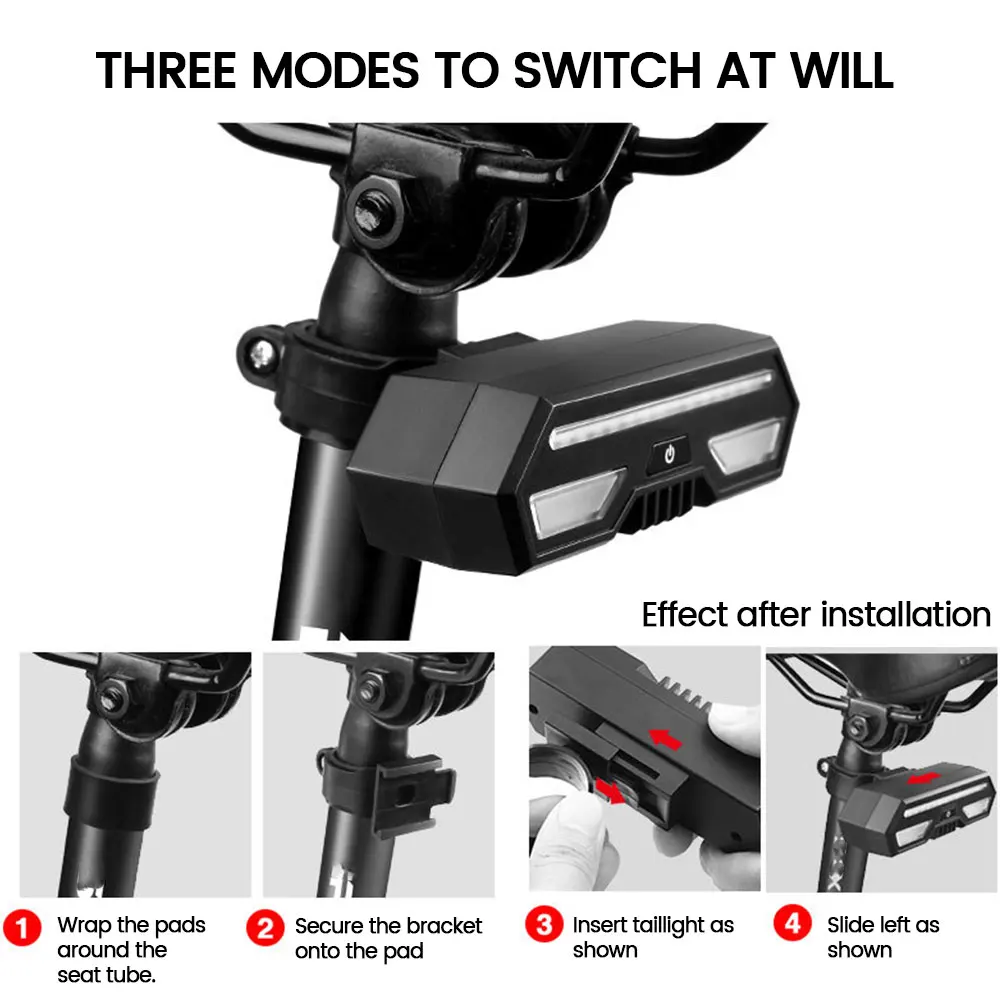 THREE MODES TO SWITCH AT WILL

Effect after installation

1 Wrap the pads around the seat tube.

2 Secure the bracket onto the pad

3 Insert taillight as shown

4 Slide left as shown